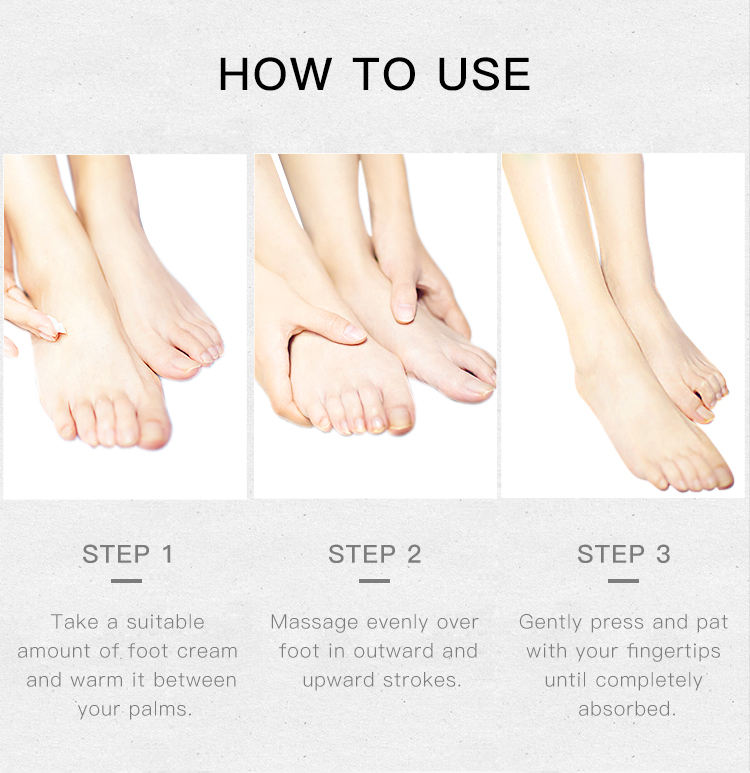 HOW TO USE

STEP 1

Take a suitable amount of foot cream and warm it between your palms.

STEP 2

Massage evenly over foot in outward and upward strokes.

STEP 3

Gently press and pat with your fingertips until completely absorbed.