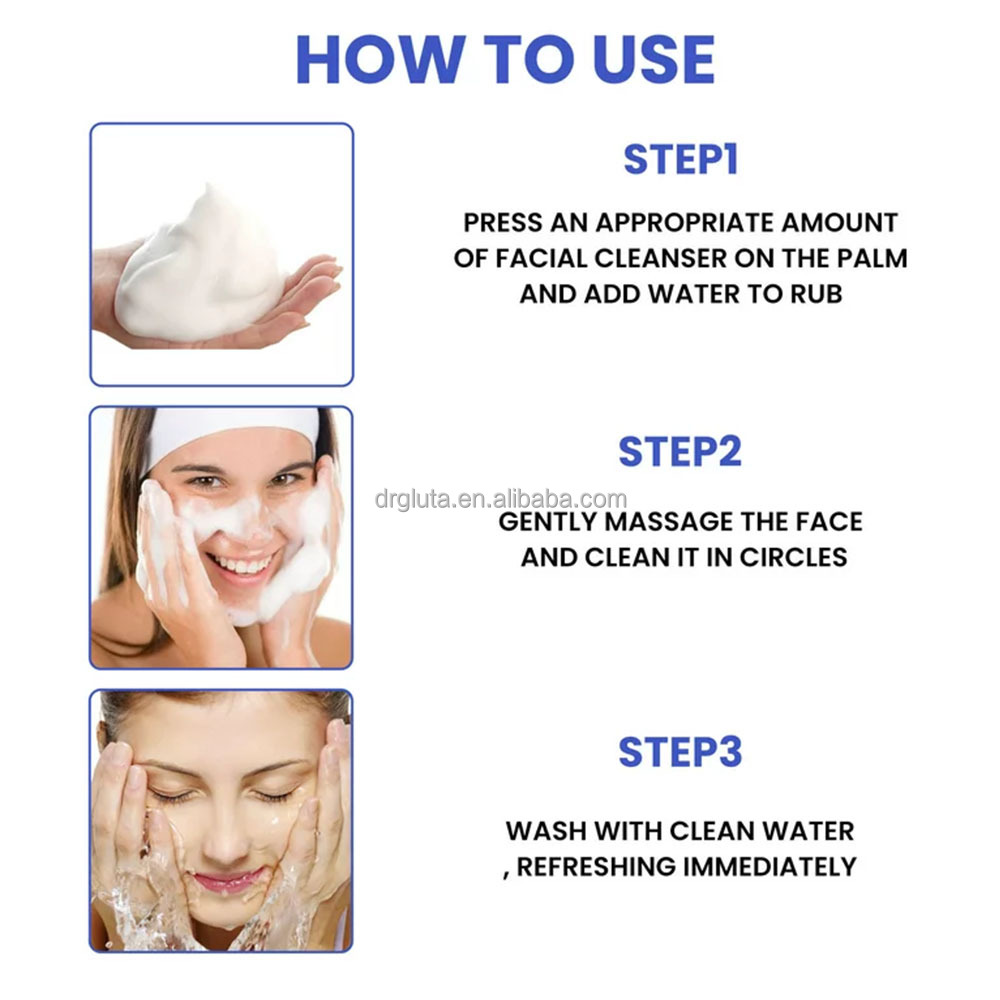 HOW TO USE

STEP1

PRESS AN APPROPRIATE AMOUNT OF FACIAL CLEANSER ON THE PALM AND ADD WATER TO RUB

STEP2

drgluta.en.alibaba.com

GENTLY MASSAGE THE FACE AND CLEAN IT IN CIRCLES

STEP3

WASH WITH CLEAN WATER , REFRESHING IMMEDIATELY