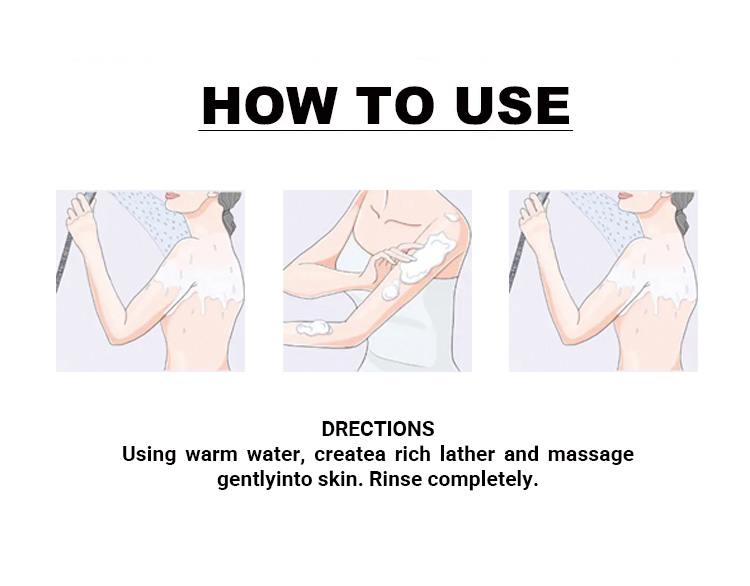 HOW TO USE

DRECTIONS
Using warm water, createa rich lather and massage gentlyinto skin. Rinse completely.