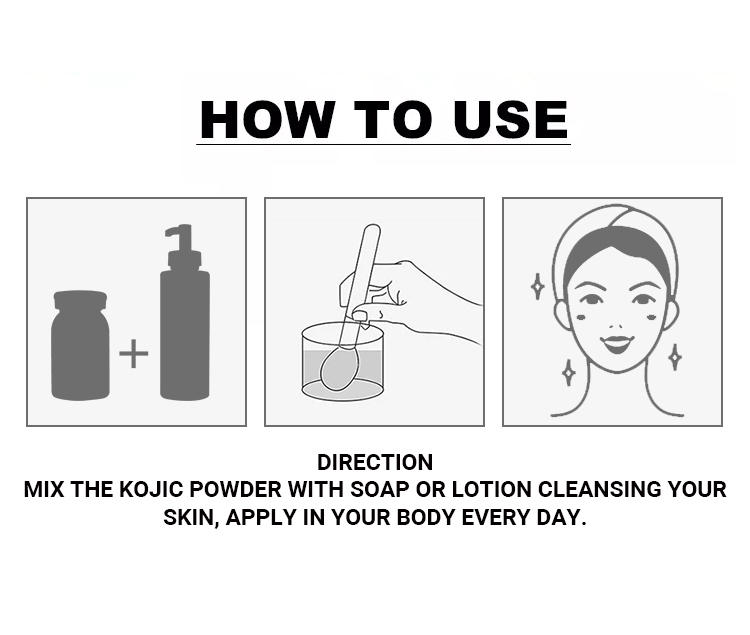 HOW TO USE

+

DIRECTION
MIX THE KOJIC POWDER WITH SOAP OR LOTION CLEANSING YOUR SKIN, APPLY IN YOUR BODY EVERY DAY.