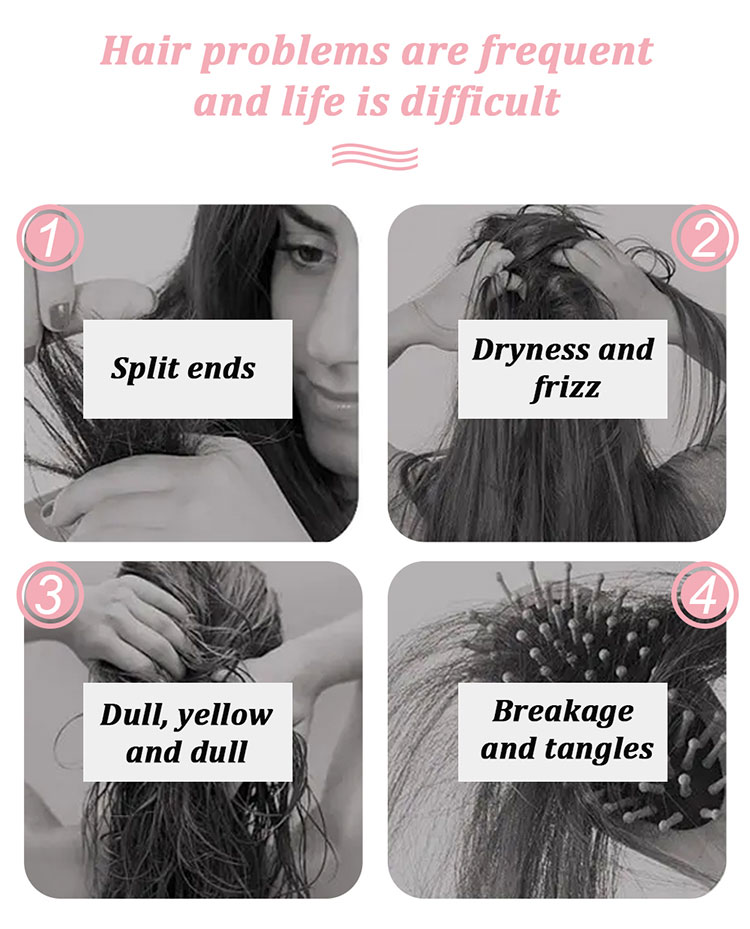 Hair problems are frequent and life is difficult

1
Split ends

2
Dryness and frizz

3
Dull, yellow and dull

4
Breakage and tangles