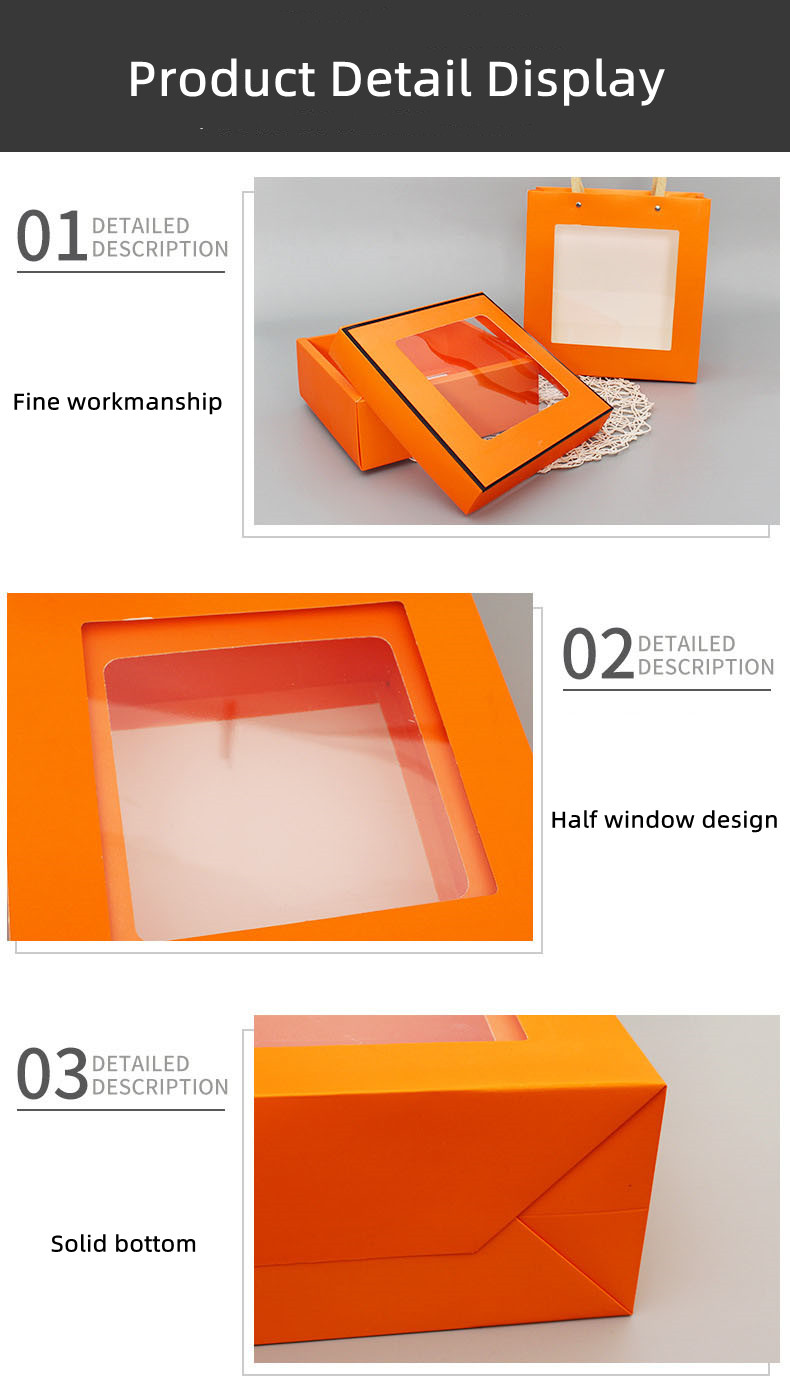 Product Detail Display

01 DETAILED DESCRIPTION

Fine workmanship

02 DETAILED DESCRIPTION

Half window design

03 DETAILED DESCRIPTION

Solid bottom