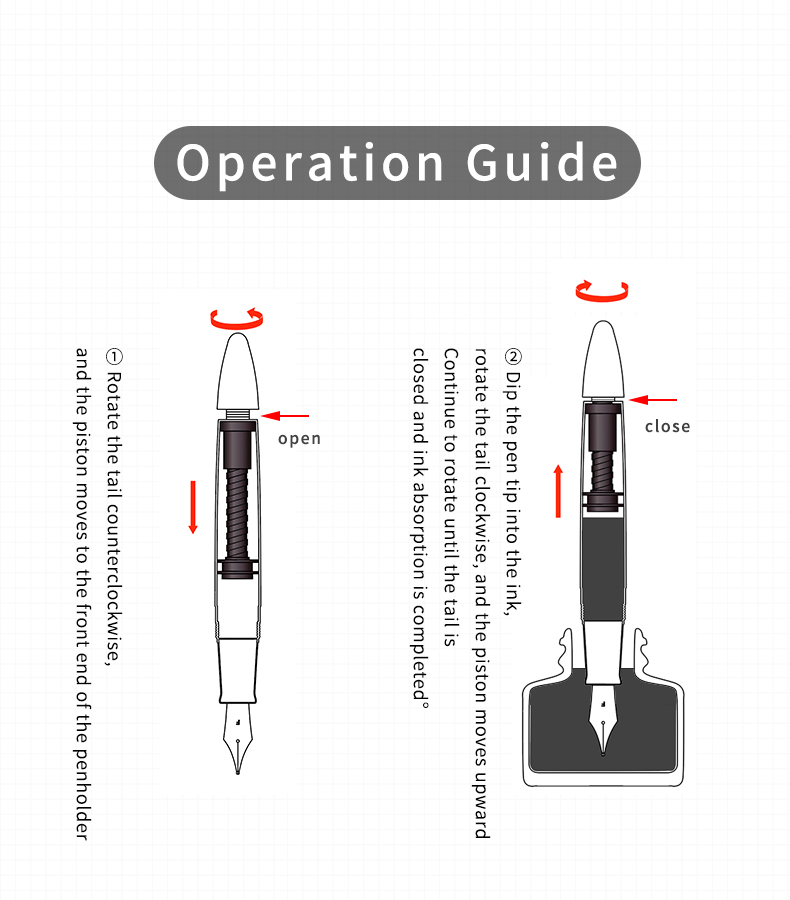 Operation Guide

① Rotate the tail counterclockwise, and the piston moves to the front end of the penholder

open

② Dip the pen tip into the ink, rotate the tail clockwise, and the piston moves upward Continue to rotate until the tail is closed and ink absorption is completed°

close