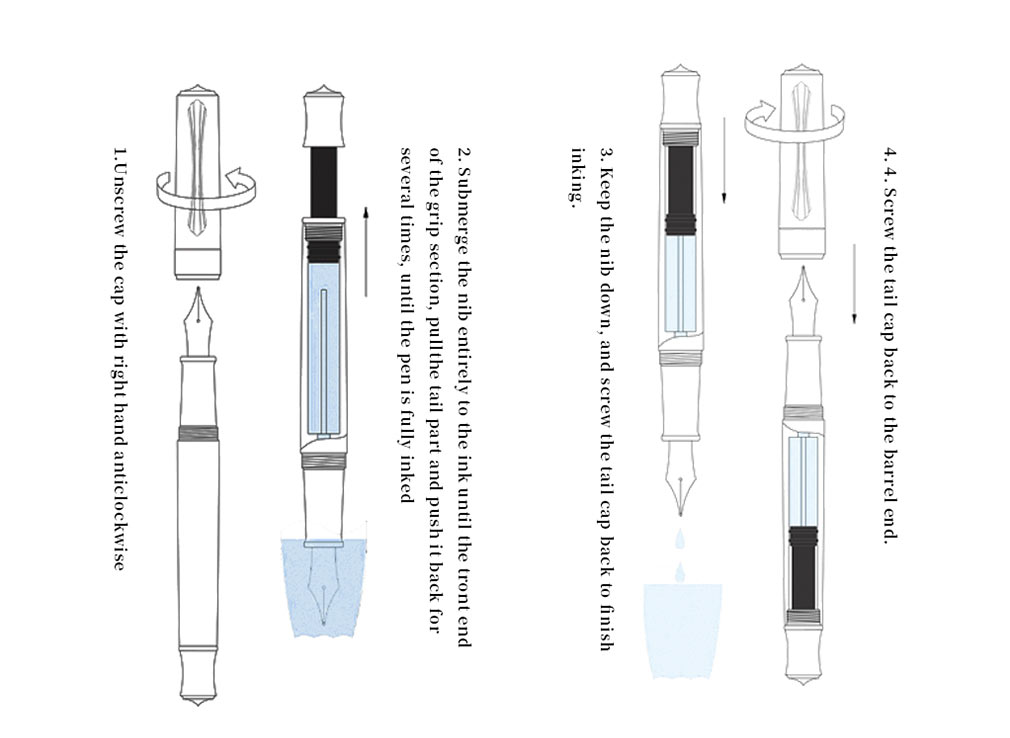 1.Unscrew the cap with right hand anticlockwise

2. Submerge the nib entirely to the ink until the tront end of the grip section, pullthe tail part and push it back for several times, until the pen is fully inked

3. Keep the nib down, and screw the tail cap back to finish inking.

4. 4. Screw the tail cap back to the barrel end.