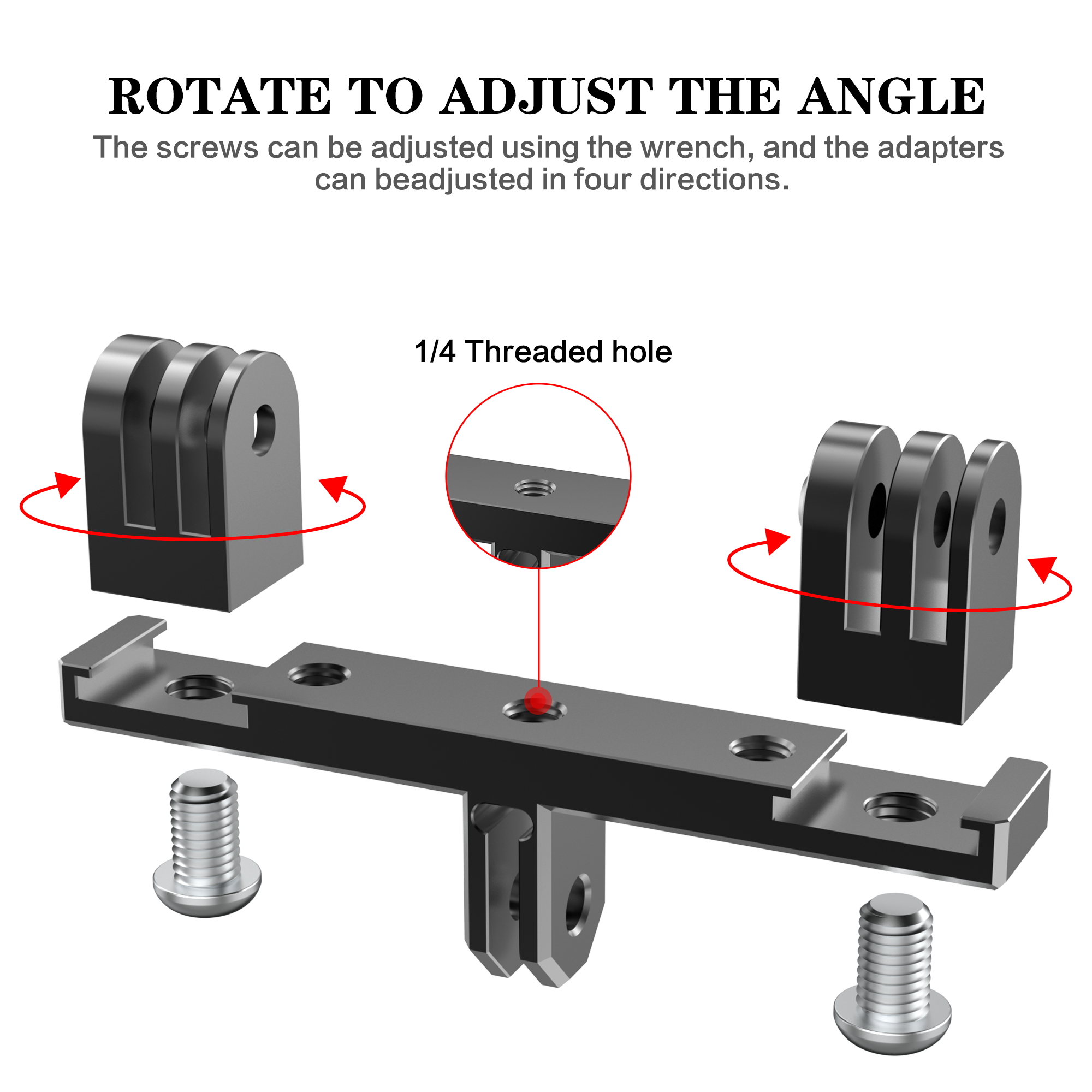 ROTATE TO ADJUST THE ANGLE

The screws can be adjusted using the wrench, and the adapters can beadjusted in four directions.

1/4 Threaded hole