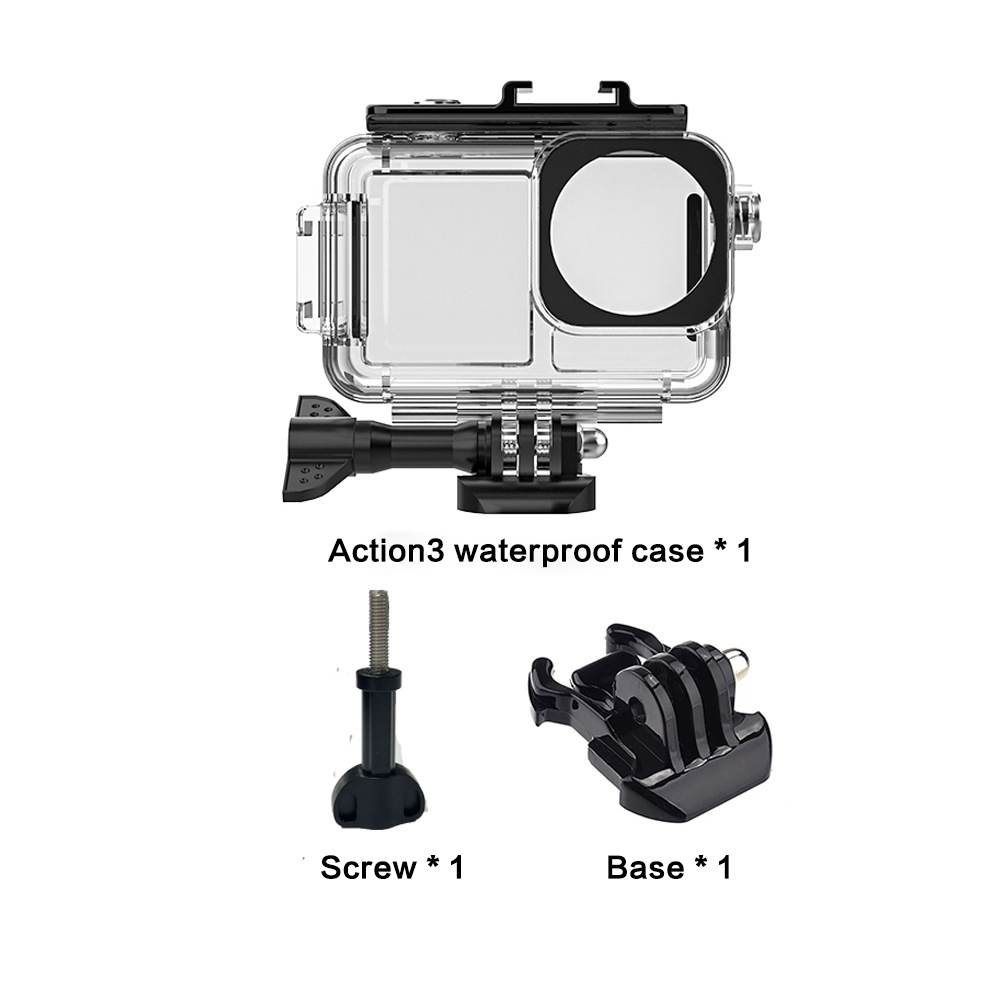 Action3 waterproof case * 1

Screw * 1

Base * 1