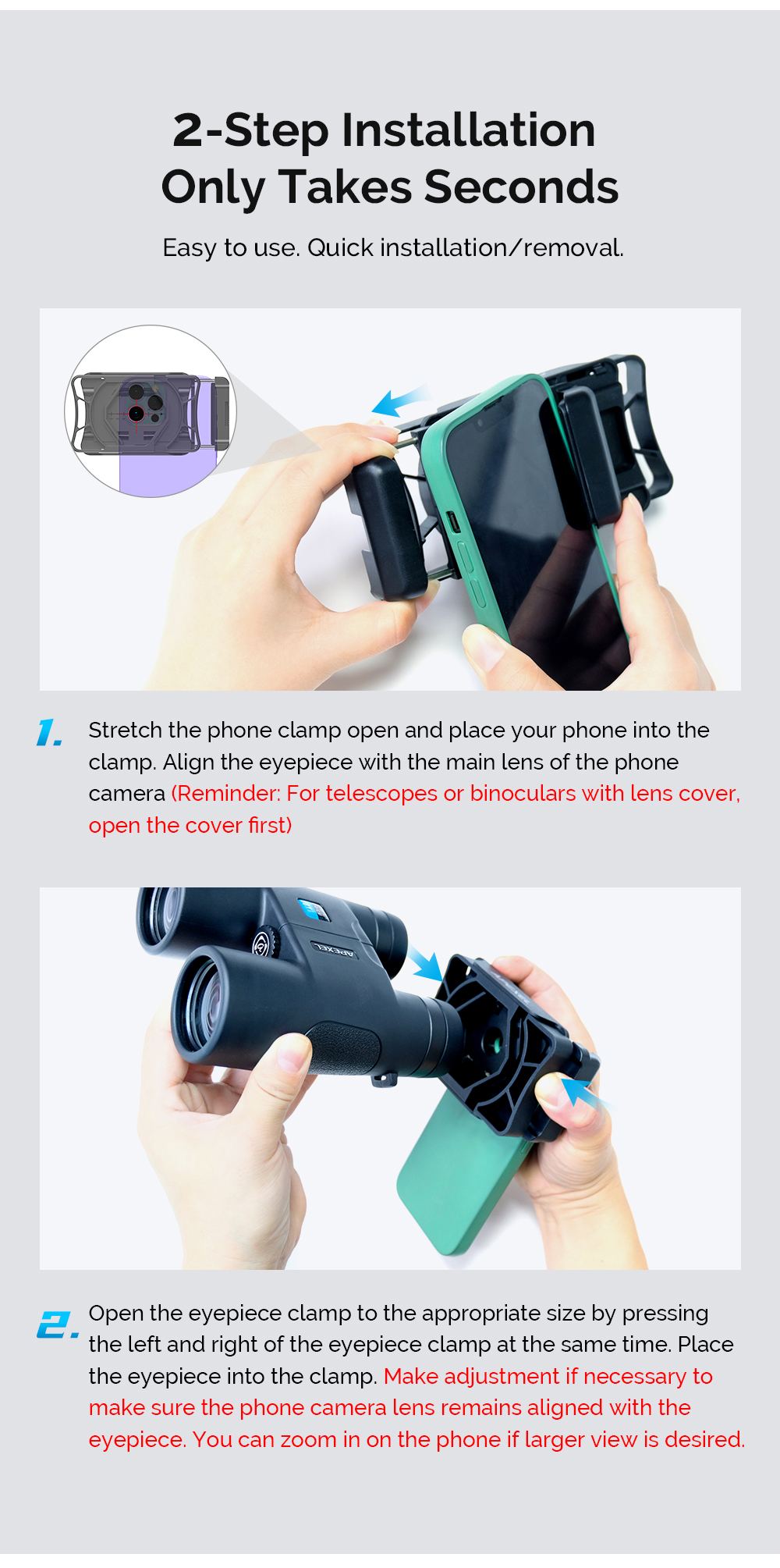 2-Step Installation
Only Takes Seconds

Easy to use. Quick installation/removal.

1. Stretch the phone clamp open and place your phone into the clamp. Align the eyepiece with the main lens of the phone camera (Reminder: For telescopes or binoculars with lens cover, open the cover first)

APEXEL

2. Open the eyepiece clamp to the appropriate size by pressing the left and right of the eyepiece clamp at the same time. Place the eyepiece into the clamp. Make adjustment if necessary to make sure the phone camera lens remains aligned with the eyepiece. You can zoom in on the phone if larger view is desired.