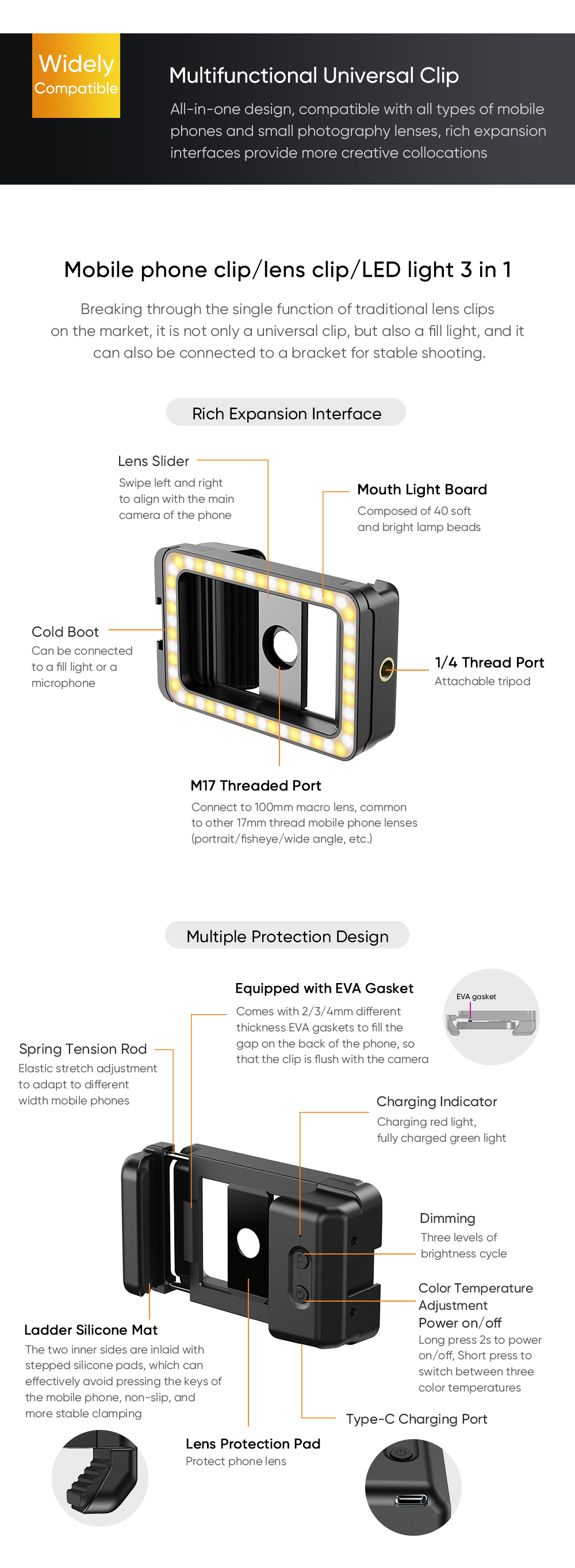 Widely Compatible

Multifunctional Universal Clip

All-in-one design, compatible with all types of mobile phones and small photography lenses, rich expansion interfaces provide more creative collocations

Mobile phone clip/lens clip/LED light 3 in 1

Breaking through the single function of traditional lens clips on the market, it is not only a universal clip, but also a fill light, and it can also be connected to a bracket for stable shooting.

Rich Expansion Interface

Lens Slider
Swipe left and right to align with the main camera of the phone

Mouth Light Board
Composed of 40 soft and bright lamp beads

Cold Boot
Can be connected to a fill light or a microphone

1/4 Thread Port
Attachable tripod

M17 Threaded Port
Connect to 100mm macro lens, common to other 17mm thread mobile phone lenses (portrait/fisheye/wide angle, etc.)

Multiple Protection Design

Equipped with EVA Gasket
Comes with 2/3/4mm different thickness EVA gaskets to fill the gap on the back of the phone, so that the clip is flush with the camera

EVA gasket

Spring Tension Rod
Elastic stretch adjustment to adapt to different width mobile phones

Charging Indicator
Charging red light, fully charged green light

Dimming
Three levels of brightness cycle

Color Temperature Adjustment
Power on/off
Long press 2s to power on/off, Short press to switch between three color temperatures

Ladder Silicone Mat
The two inner sides are inlaid with stepped silicone pads, which can effectively avoid pressing the keys of the mobile phone, non-slip, and more stable clamping

Type-C Charging Port

Lens Protection Pad
Protect phone lens