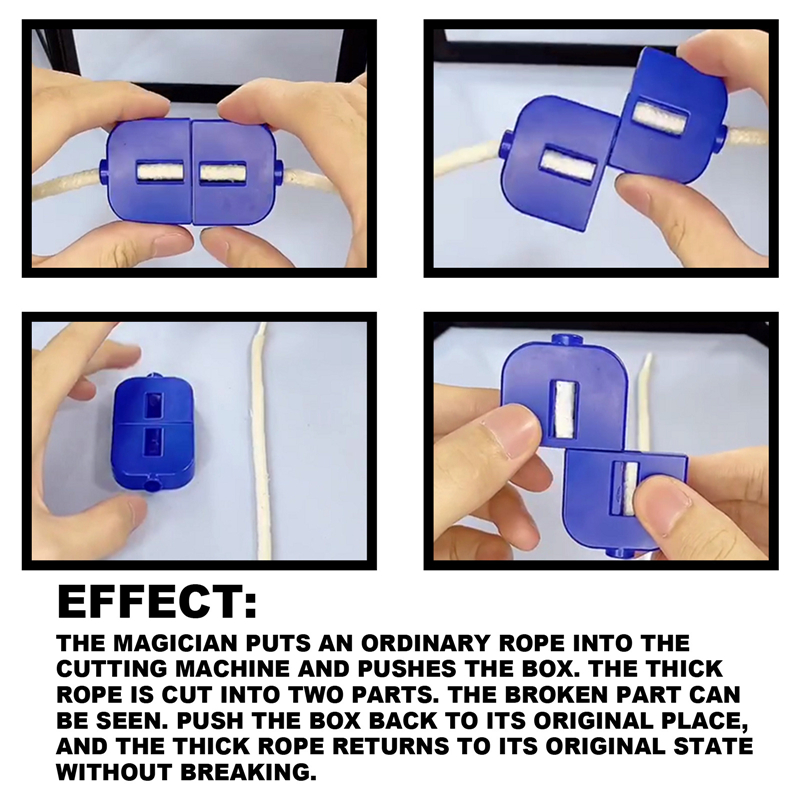 EFFECT:

THE MAGICIAN PUTS AN ORDINARY ROPE INTO THE CUTTING MACHINE AND PUSHES THE BOX. THE THICK ROPE IS CUT INTO TWO PARTS. THE BROKEN PART CAN BE SEEN. PUSH THE BOX BACK TO ITS ORIGINAL PLACE, AND THE THICK ROPE RETURNS TO ITS ORIGINAL STATE WITHOUT BREAKING.