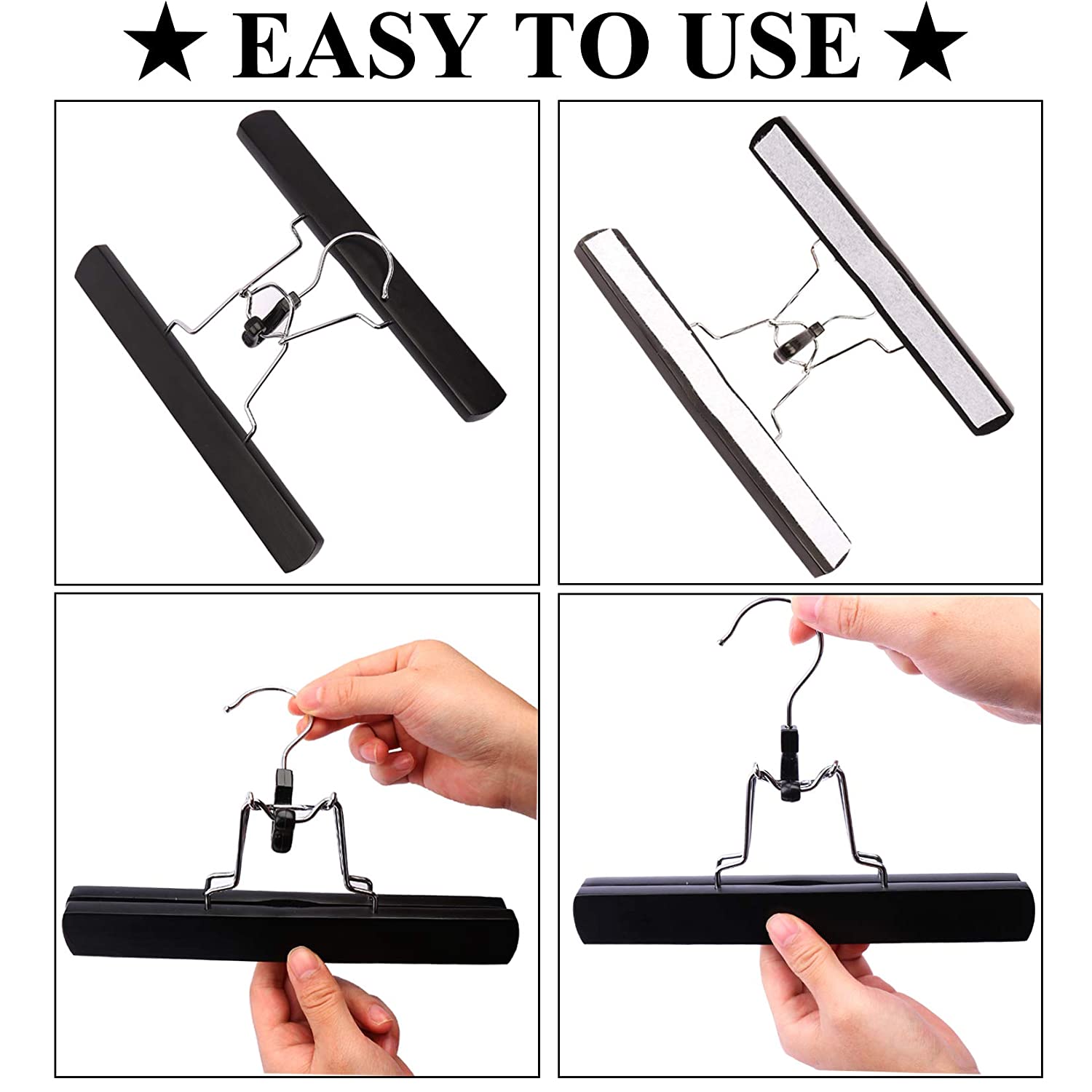 ★ EASY TO USE ★