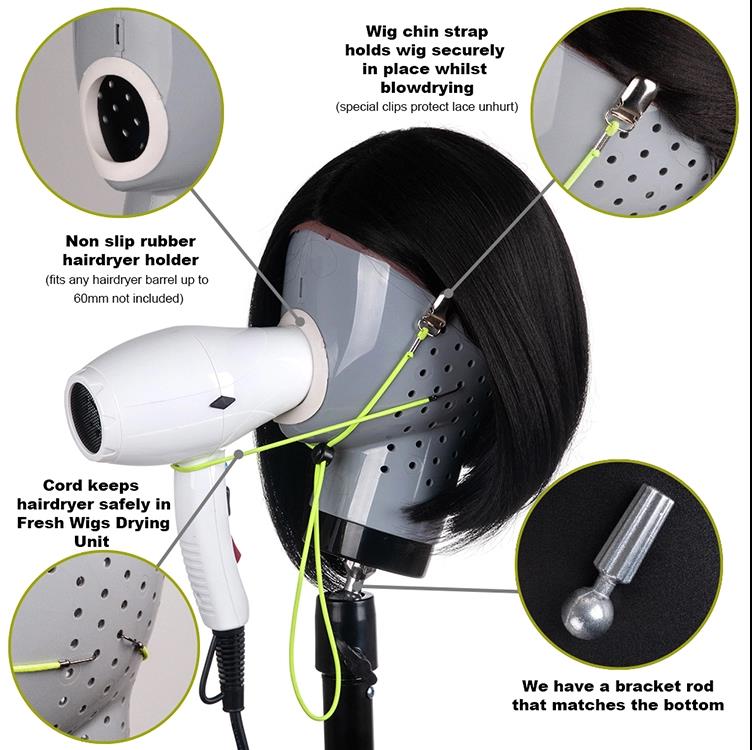 Wig chin strap holds wig securely in place whilst blowdrying
(special clips protect lace unhurt)

Non slip rubber hairdryer holder
(fits any hairdryer barrel up to 60mm not included)

Cord keeps hairdryer safely in Fresh Wigs Drying Unit

We have a bracket rod that matches the bottom