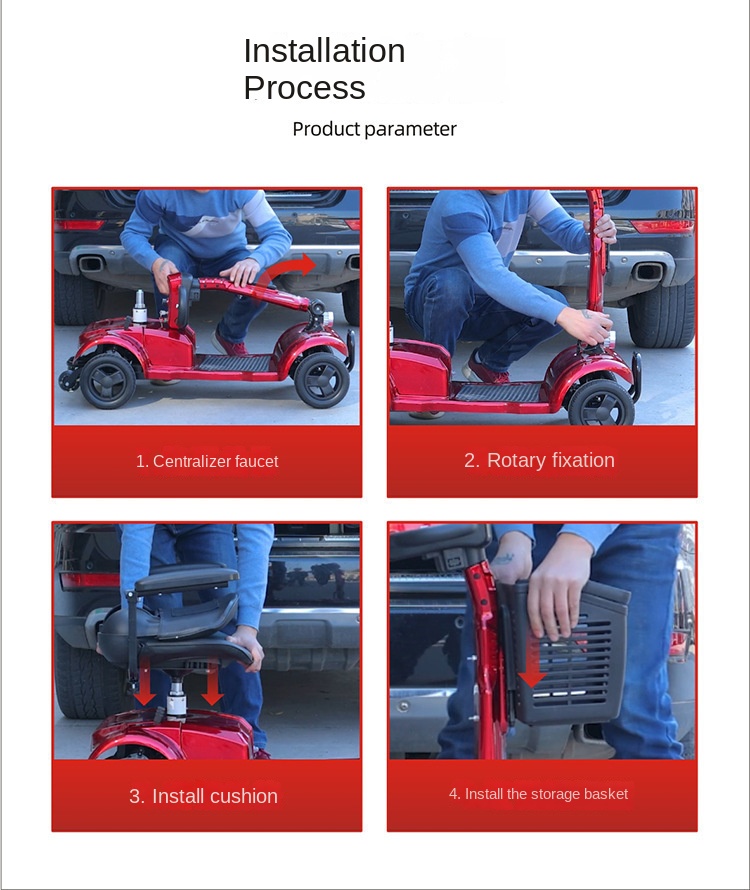 Installation Process

Product parameter

1. Centralizer faucet

2. Rotary fixation

3. Install cushion

4. Install the storage basket