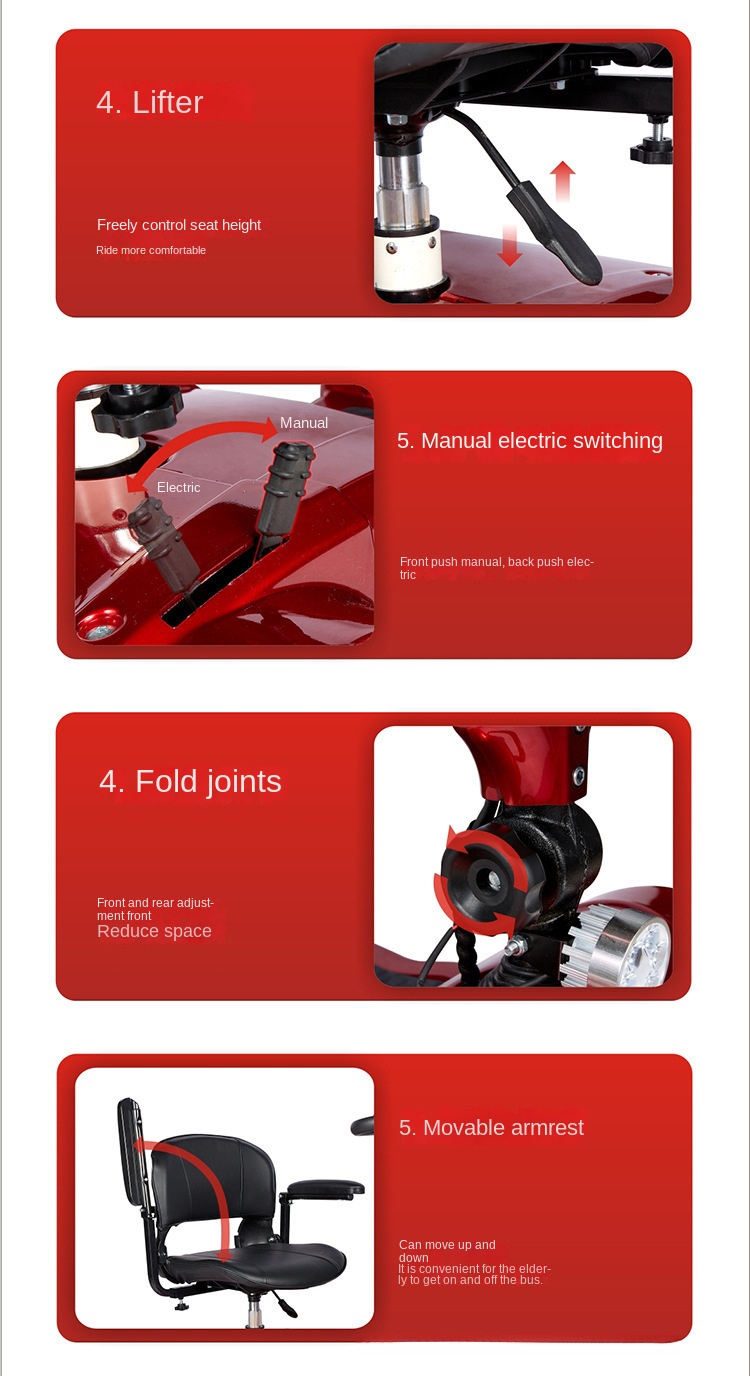 4. Lifter

Freely control seat height

Ride more comfortable

Manual

Electric

5. Manual electric switching

Front push manual, back push electric

4. Fold joints

Front and rear adjustment front
Reduce space

5. Movable armrest

Can move up and down
It is convenient for the elderly to get on and off the bus.