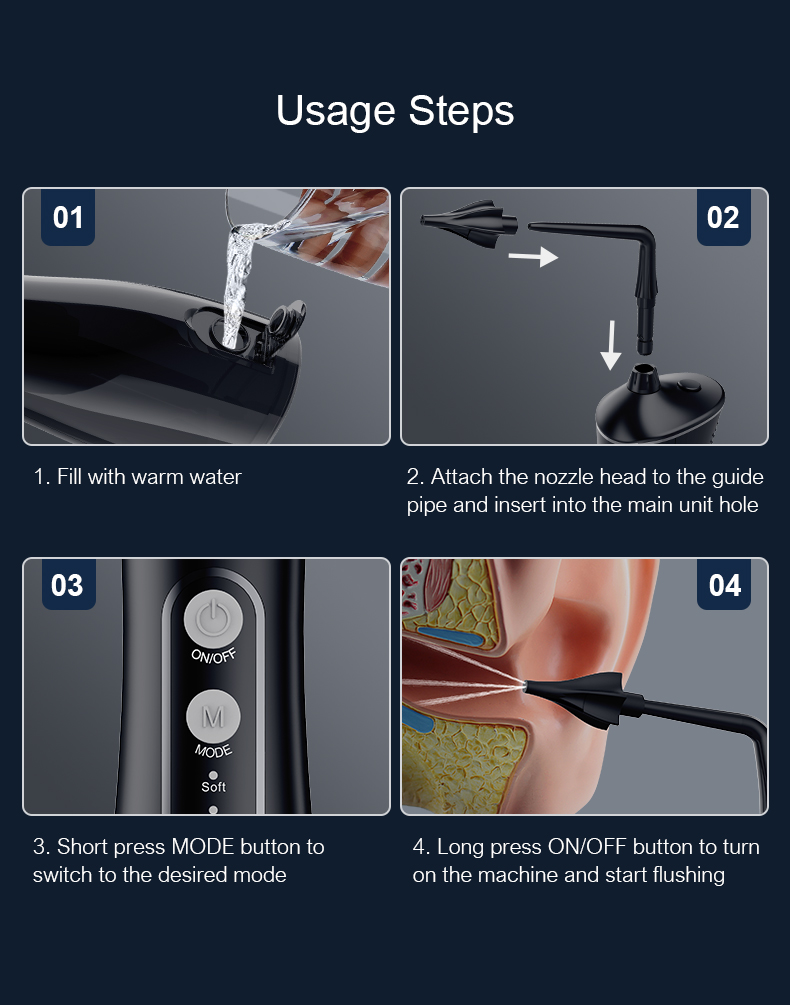 Usage Steps

01

1. Fill with warm water

02

2. Attach the nozzle head to the guide pipe and insert into the main unit hole

03

ON/OFF

M

MODE

Soft

3. Short press MODE button to switch to the desired mode

04

4. Long press ON/OFF button to turn on the machine and start flushing