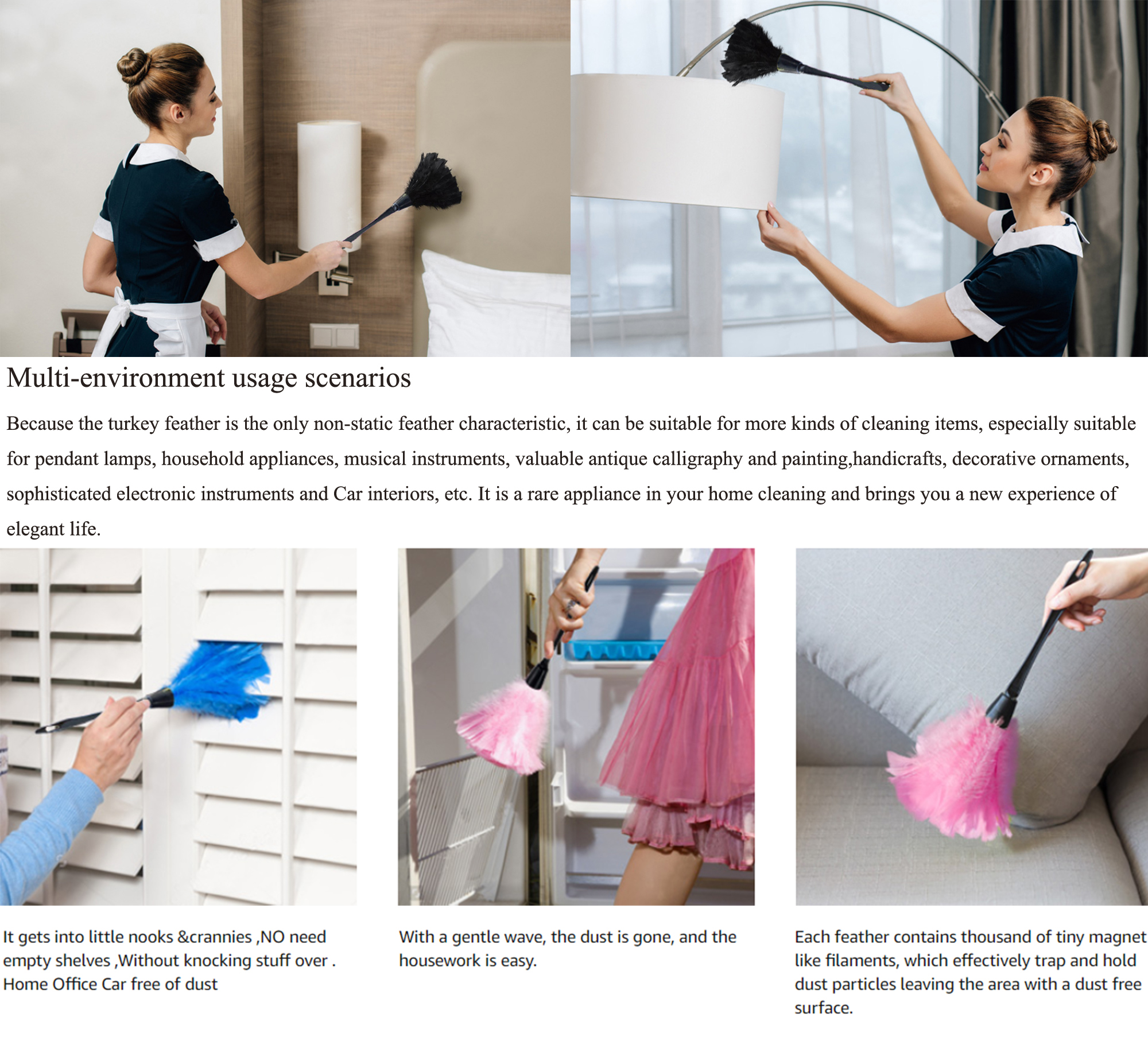 Multi-environment usage scenarios

Because the turkey feather is the only non-static feather characteristic, it can be suitable for more kinds of cleaning items, especially suitable for pendant lamps, household appliances, musical instruments, valuable antique calligraphy and painting,handicrafts, decorative ornaments, sophisticated electronic instruments and Car interiors, etc. It is a rare appliance in your home cleaning and brings you a new experience of elegant life.

It gets into little nooks &crannies ,NO need empty shelves ,Without knocking stuff over . Home Office Car free of dust

With a gentle wave, the dust is gone, and the housework is easy.

Each feather contains thousand of tiny magnet like filaments, which effectively trap and hold dust particles leaving the area with a dust free surface.