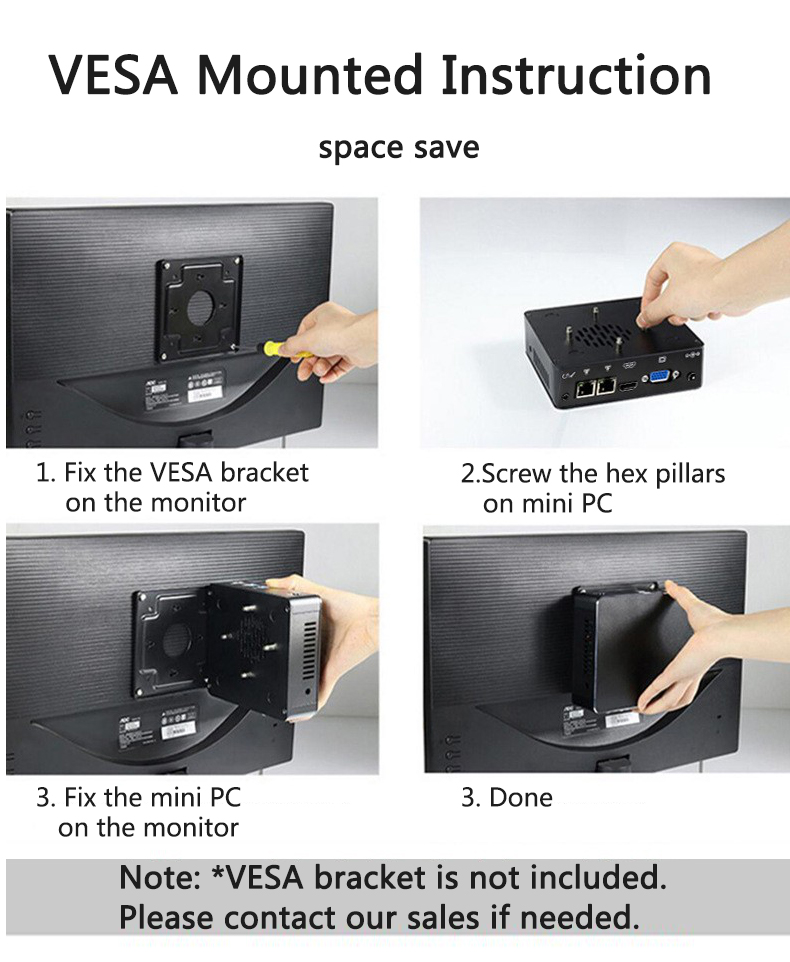 VESA Mounted Instruction

space save

1. Fix the VESA bracket on the monitor

2.Screw the hex pillars on mini PC

3. Fix the mini PC on the monitor

3. Done

Note: *VESA bracket is not included.
Please contact our sales if needed.