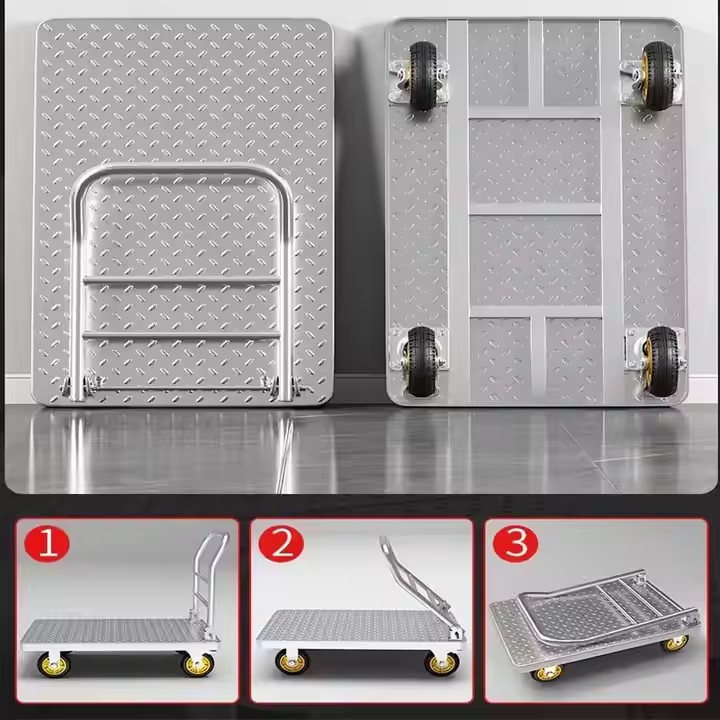 1

2

3