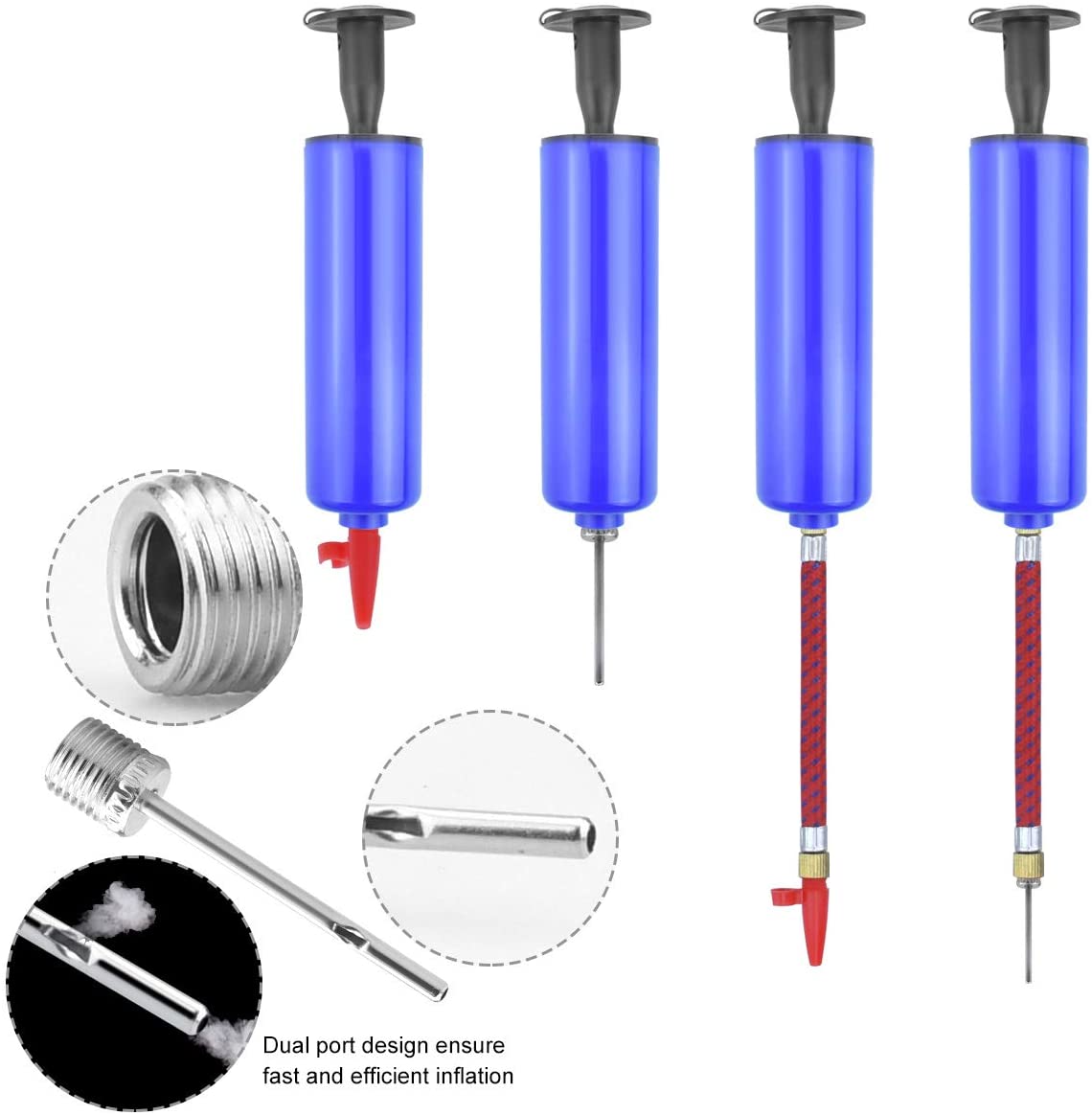 Dual port design ensure fast and efficient inflation