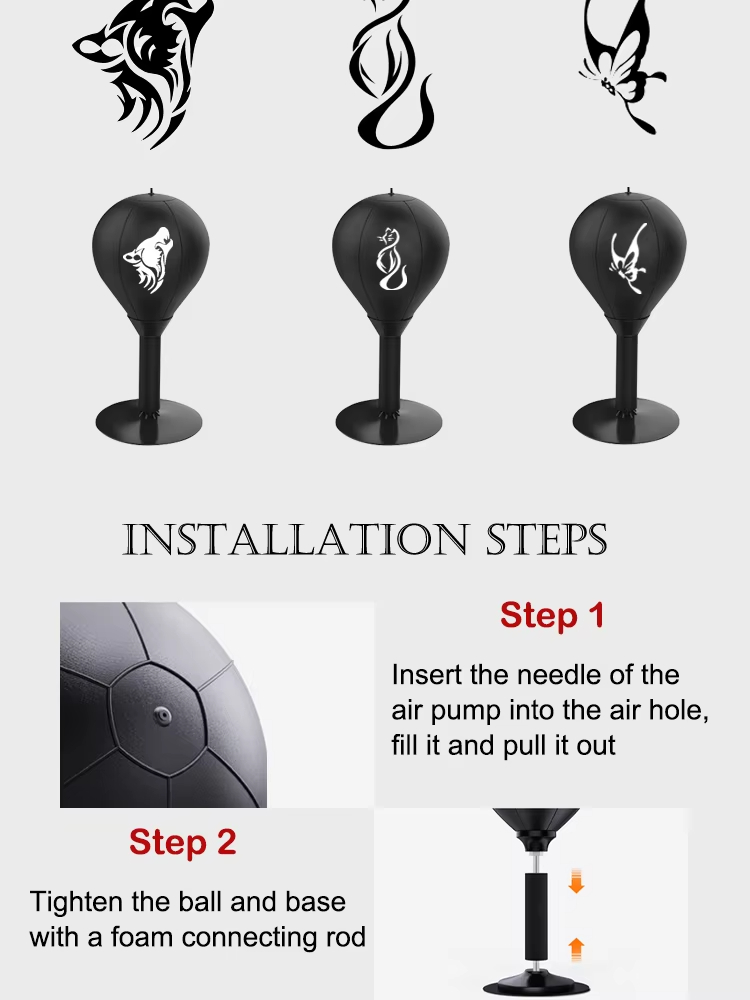 INSTALLATION STEPS

Step 1

Insert the needle of the air pump into the air hole, fill it and pull it out

Step 2

Tighten the ball and base with a foam connecting rod