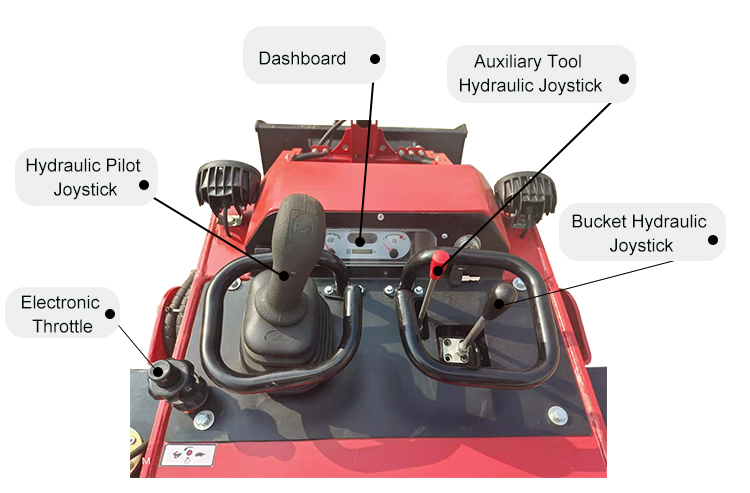 Dashboard

Auxiliary Tool Hydraulic Joystick

Hydraulic Pilot Joystick

Bucket Hydraulic Joystick

Electronic Throttle