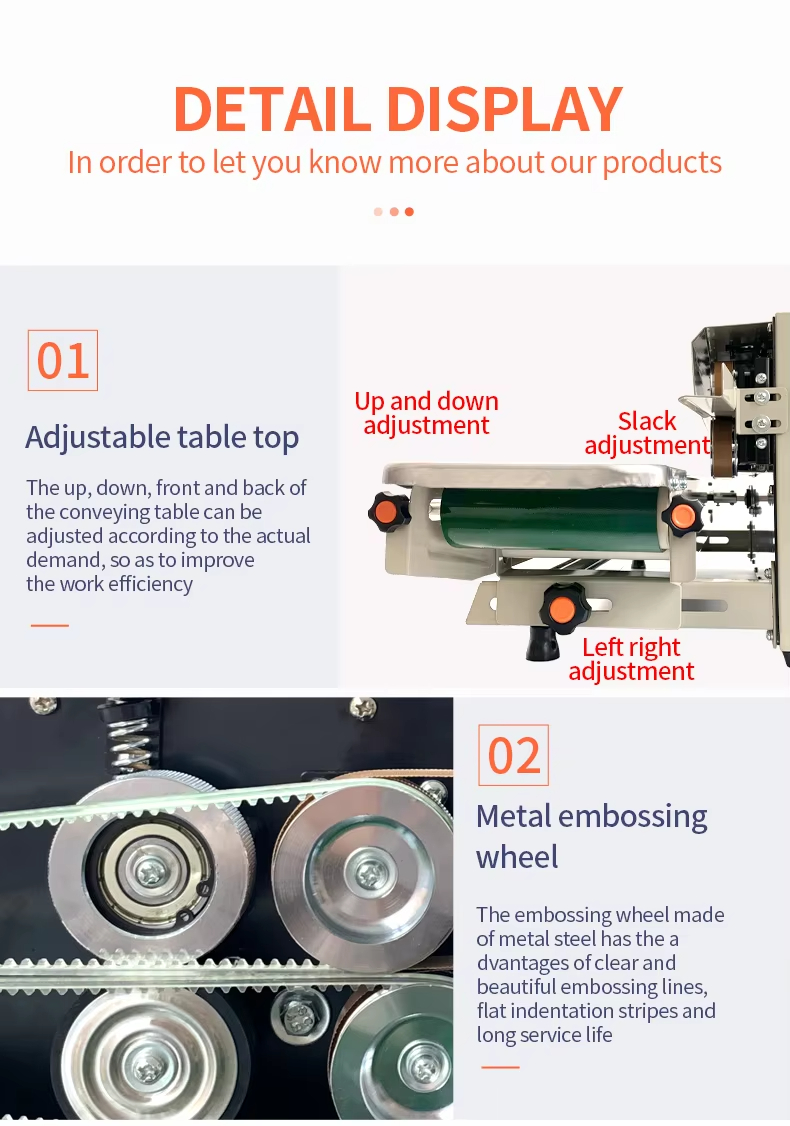 DETAIL DISPLAY
In order to let you know more about our products

01

Adjustable table top

The up, down, front and back of the conveying table can be adjusted according to the actual demand, so as to improve the work efficiency

Up and down adjustment

Slack adjustment

Left right adjustment

02

Metal embossing wheel

The embossing wheel made of metal steel has the a dvantages of clear and beautiful embossing lines, flat indentation stripes and long service life