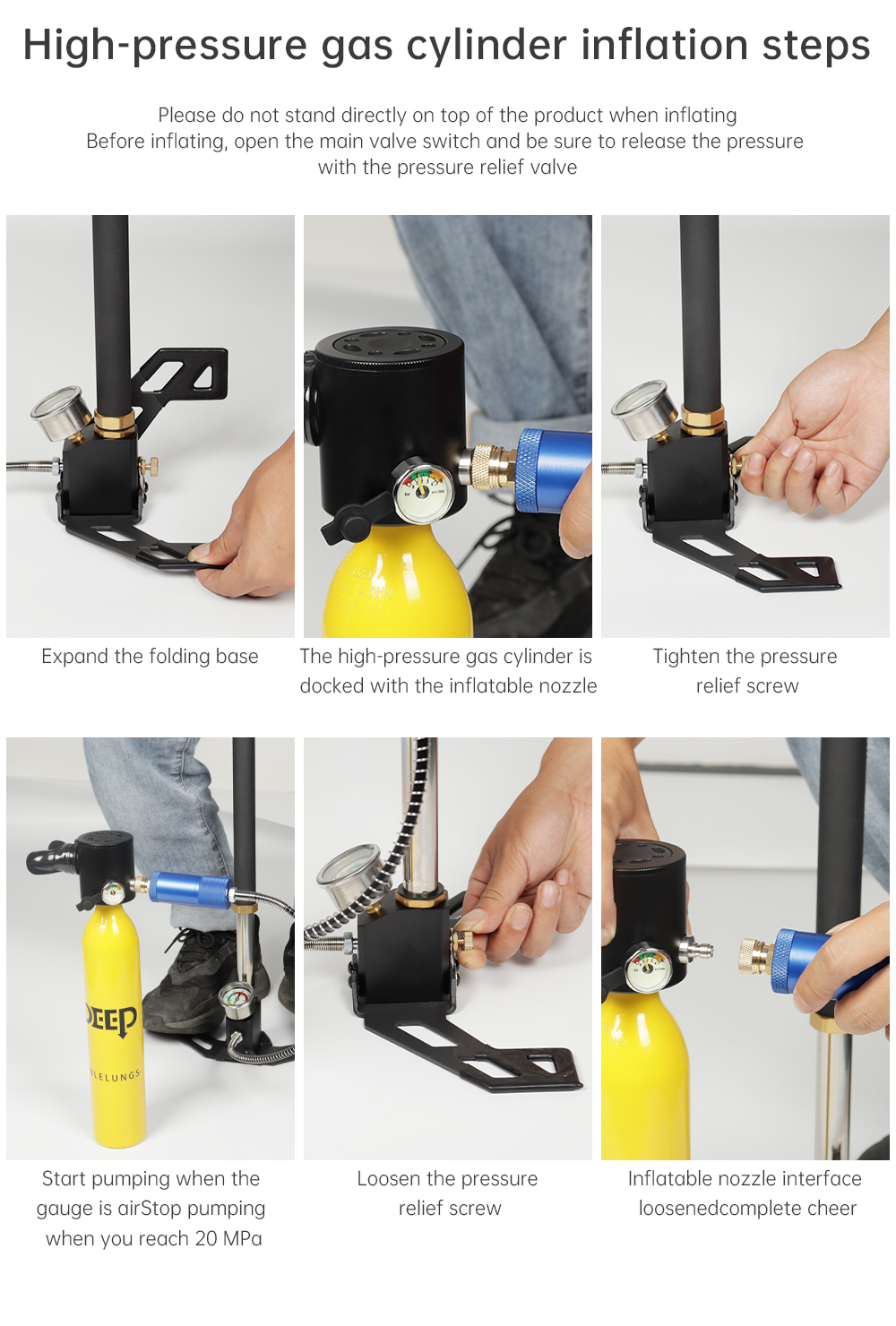 High-pressure gas cylinder inflation steps

Please do not stand directly on top of the product when inflating
Before inflating, open the main valve switch and be sure to release the pressure with the pressure relief valve

Expand the folding base

The high-pressure gas cylinder is docked with the inflatable nozzle

Tighten the pressure relief screw

DEEP
LELUNGS

Start pumping when the gauge is airStop pumping when you reach 20 MPa

Loosen the pressure relief screw

Inflatable nozzle interface loosenedcomplete cheer