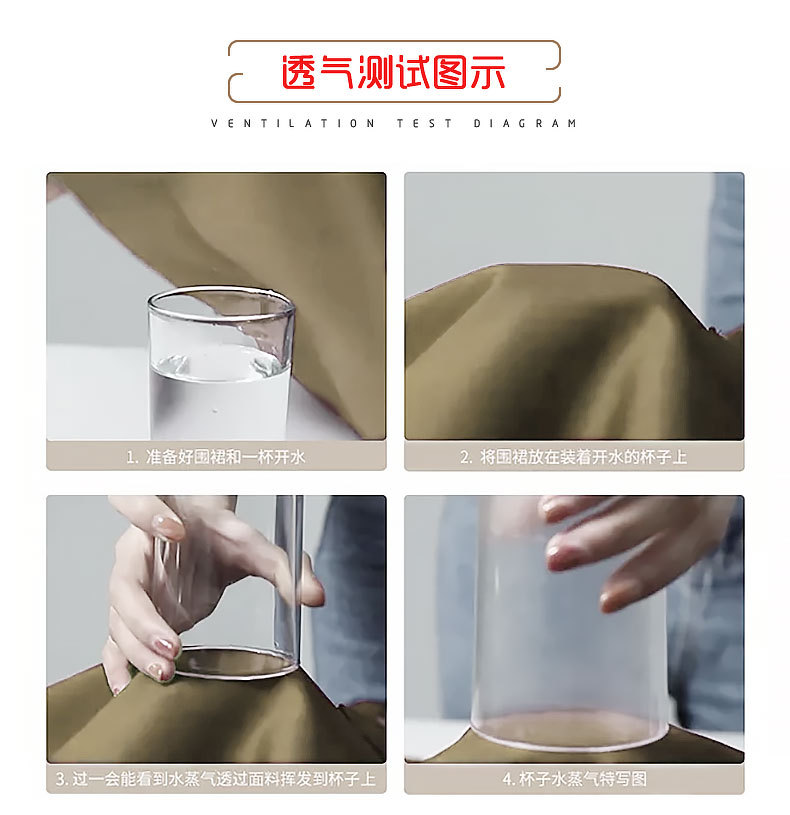 透气测试图示

VENTILATION TEST DIAGRAM

1. 准备好围裙和一杯开水

2. 将围裙放在装着开水的杯子上

3. 过一会能看到水蒸气透过面料挥发到杯子上

4. 杯子水蒸气特写图