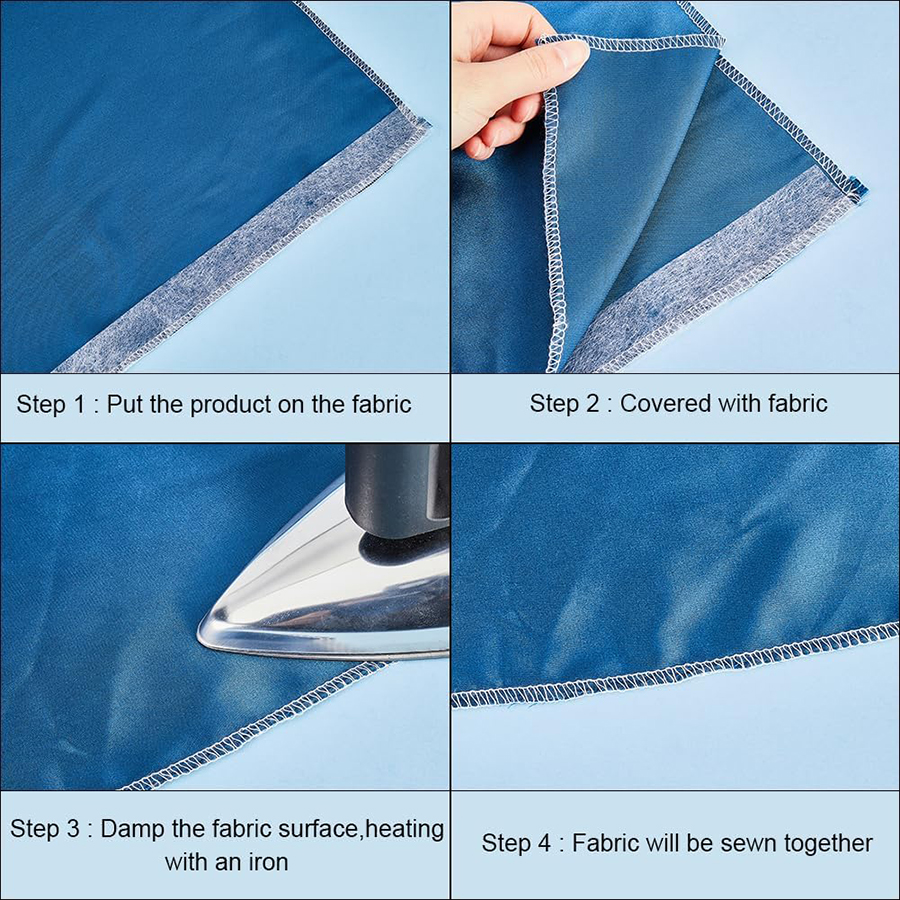 Step 1 : Put the product on the fabric

Step 2 : Covered with fabric

Step 3 : Damp the fabric surface,heating with an iron

Step 4 : Fabric will be sewn together