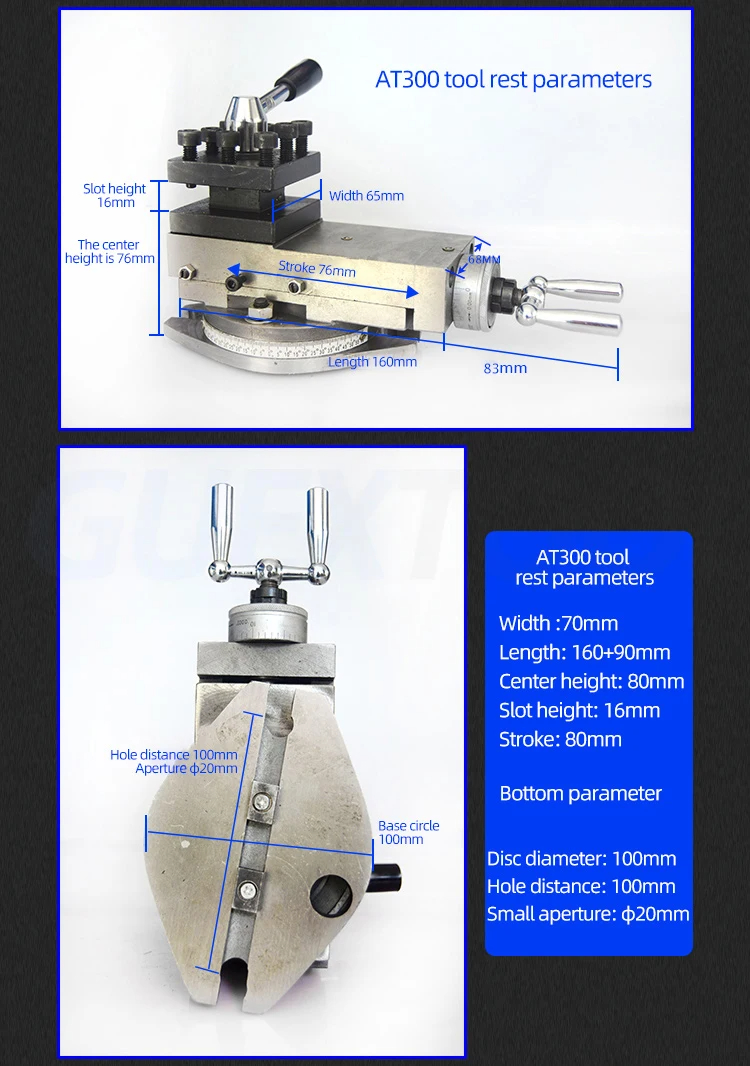 AT300 tool rest parameters

Slot height 16mm

Width 65mm

The center height is 76mm

Stroke 76mm

68MM

Length 160mm

83mm

Hole distance 100mm
Aperture ϕ20mm

Base circle 100mm

AT300 tool rest parameters

Width :70mm
Length: 160+90mm
Center height: 80mm
Slot height: 16mm
Stroke: 80mm

Bottom parameter

Disc diameter: 100mm
Hole distance: 100mm
Small aperture: ϕ20mm