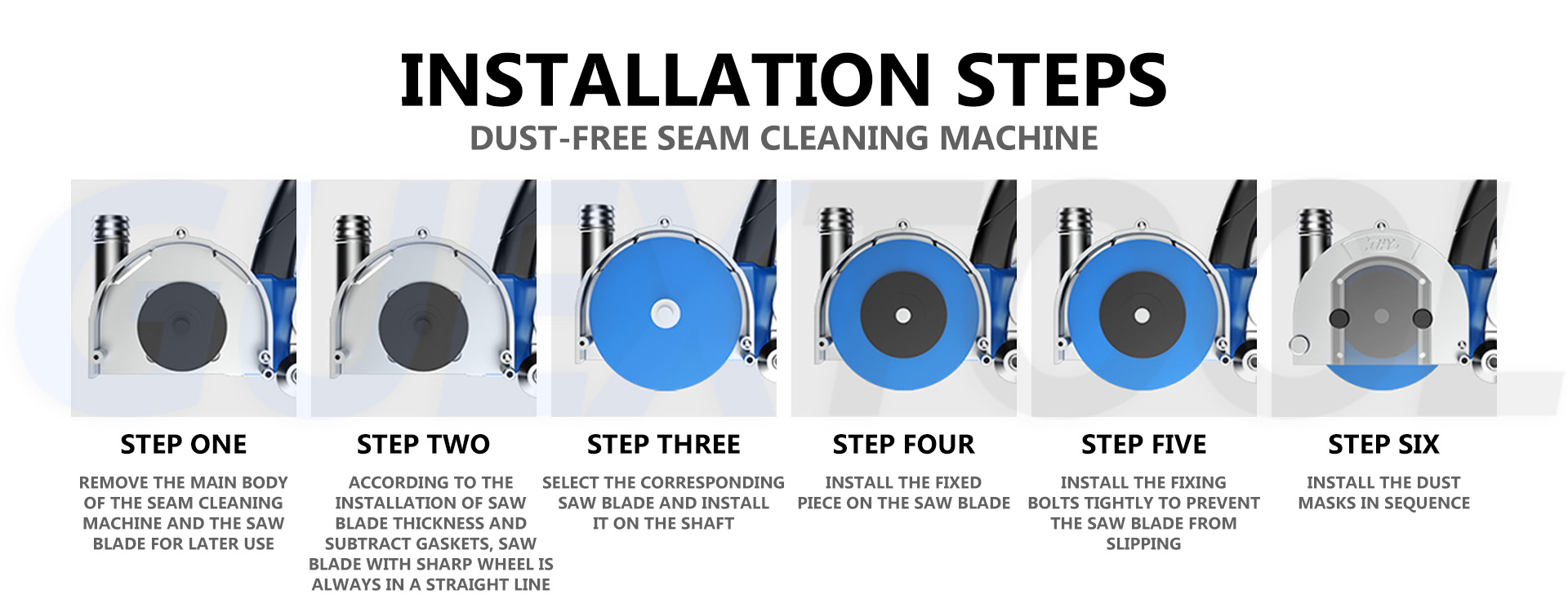 INSTALLATION STEPS
DUST-FREE SEAM CLEANING MACHINE

STEP ONE
REMOVE THE MAIN BODY OF THE SEAM CLEANING MACHINE AND THE SAW BLADE FOR LATER USE

STEP TWO
ACCORDING TO THE INSTALLATION OF SAW BLADE THICKNESS AND SUBTRACT GASKETS, SAW BLADE WITH SHARP WHEEL IS ALWAYS IN A STRAIGHT LINE

STEP THREE
SELECT THE CORRESPONDING SAW BLADE AND INSTALL IT ON THE SHAFT

STEP FOUR
INSTALL THE FIXED PIECE ON THE SAW BLADE

STEP FIVE
INSTALL THE FIXING BOLTS TIGHTLY TO PREVENT THE SAW BLADE FROM SLIPPING

STEP SIX
INSTALL THE DUST MASKS IN SEQUENCE