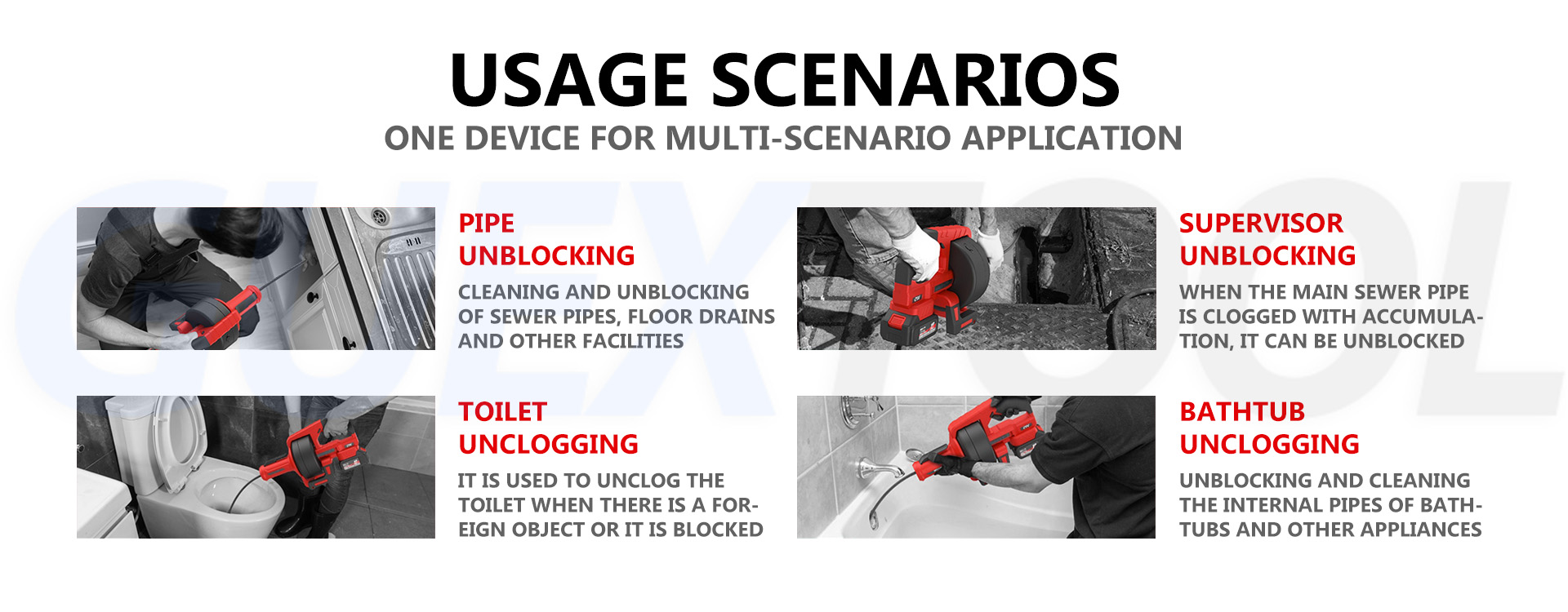 USAGE SCENARIOS
ONE DEVICE FOR MULTI-SCENARIO APPLICATION

GUEXTOOL

PIPE UNBLOCKING
CLEANING AND UNBLOCKING OF SEWER PIPES, FLOOR DRAINS AND OTHER FACILITIES

SUPERVISOR UNBLOCKING
WHEN THE MAIN SEWER PIPE IS CLOGGED WITH ACCUMULATION, IT CAN BE UNBLOCKED

TOILET UNCLOGGING
IT IS USED TO UNCLOG THE TOILET WHEN THERE IS A FOREIGN OBJECT OR IT IS BLOCKED

BATHTUB UNCLOGGING
UNBLOCKING AND CLEANING THE INTERNAL PIPES OF BATHTUBS AND OTHER APPLIANCES