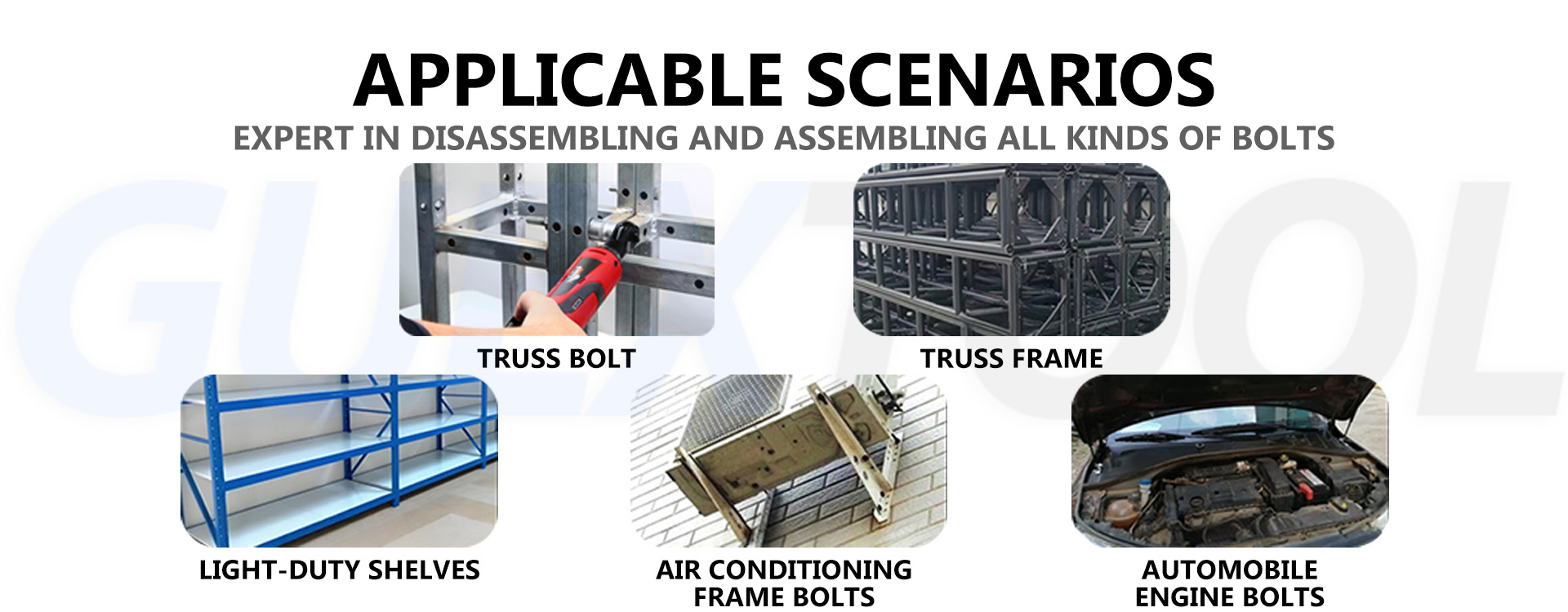 APPLICABLE SCENARIOS
EXPERT IN DISASSEMBLING AND ASSEMBLING ALL KINDS OF BOLTS

GUXTOOL

TRUSS BOLT

TRUSS FRAME

LIGHT-DUTY SHELVES

AIR CONDITIONING FRAME BOLTS

AUTOMOBILE ENGINE BOLTS