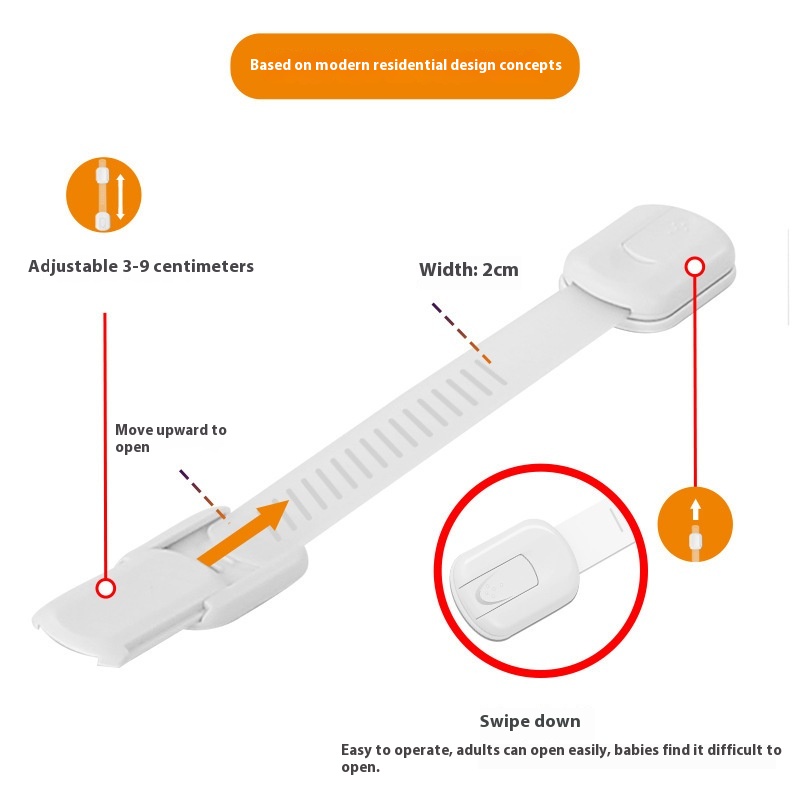 Based on modern residential design concepts

Adjustable 3-9 centimeters

Width: 2cm

Move upward to open

Swipe down

Easy to operate, adults can open easily, babies find it difficult to open.