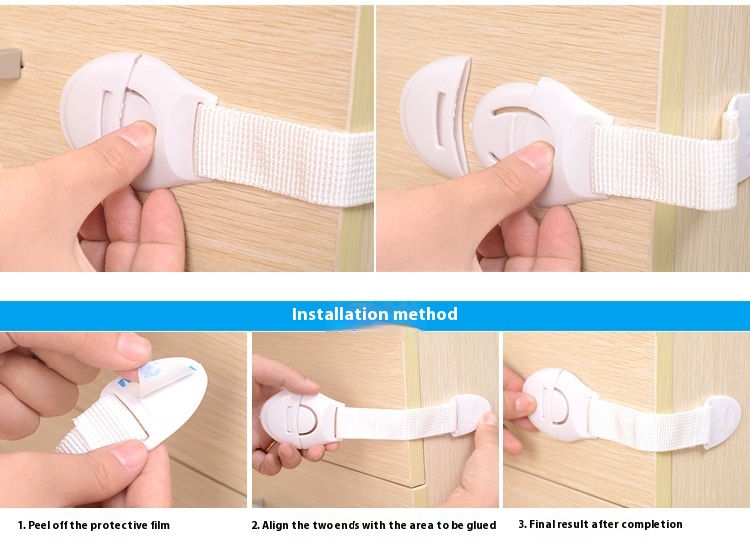 Installation method

1. Peel off the protective film

2. Align the two ends with the area to be glued

3. Final result after completion