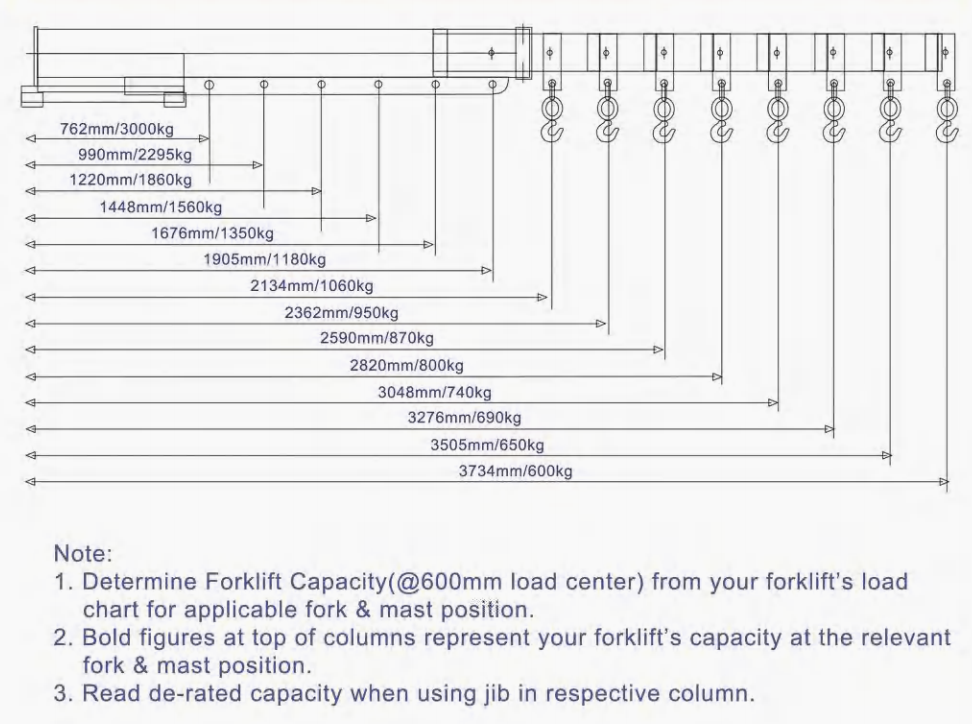 762mm/3000kg
990mm/2295kg
1220mm/1860kg
1448mm/1560kg
1676mm/1350kg
1905mm/1180kg
2134mm/1060kg
2362mm/950kg
2590mm/870kg
2820mm/800kg
3048mm/740kg
3276mm/690kg
3505mm/650kg
3734mm/600kg

Note:
1. Determine Forklift Capacity(@600mm load center) from your forklift's load chart for applicable fork & mast position.
2. Bold figures at top of columns represent your forklift's capacity at the relevant fork & mast position.
3. Read de-rated capacity when using jib in respective column.