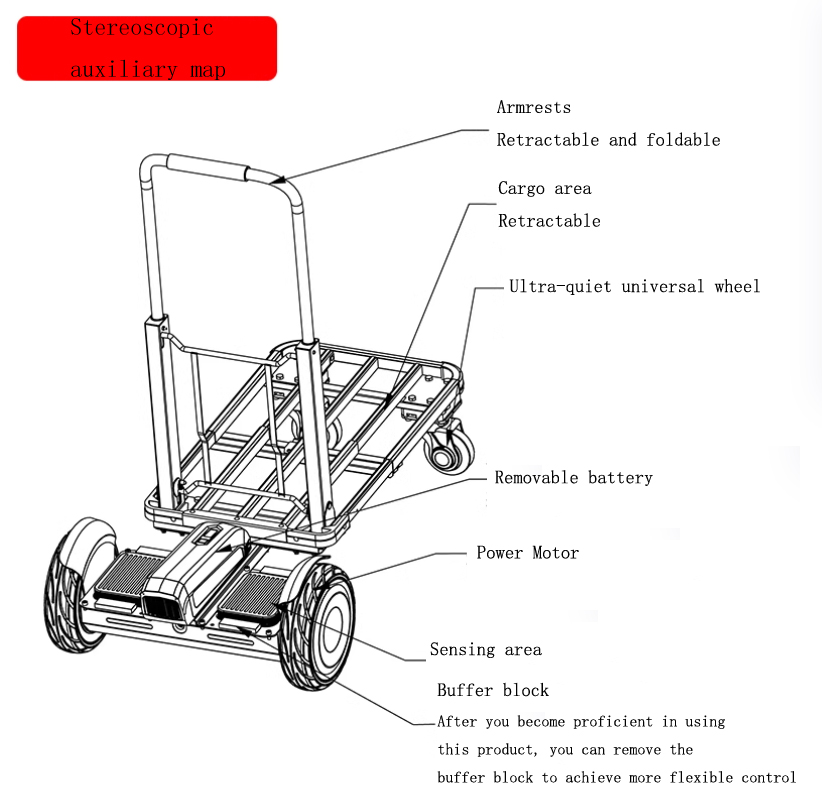 Stereoscopic auxiliary map

Armrests
Retractable and foldable

Cargo area
Retractable

Ultra-quiet universal wheel

Removable battery

Power Motor

Sensing area

Buffer block
After you become proficient in using this product, you can remove the buffer block to achieve more flexible control