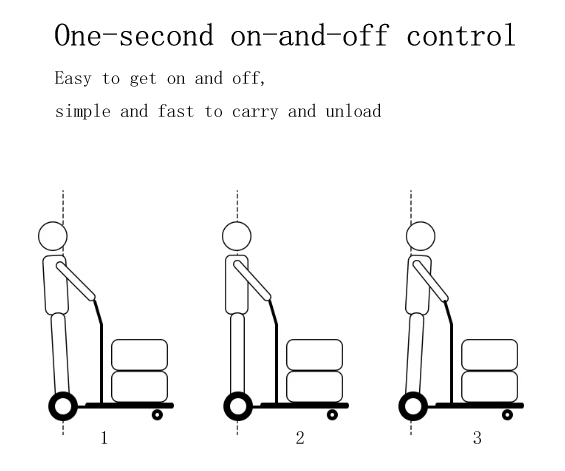 One-second on-and-off control

Easy to get on and off,
simple and fast to carry and unload

1

2

3