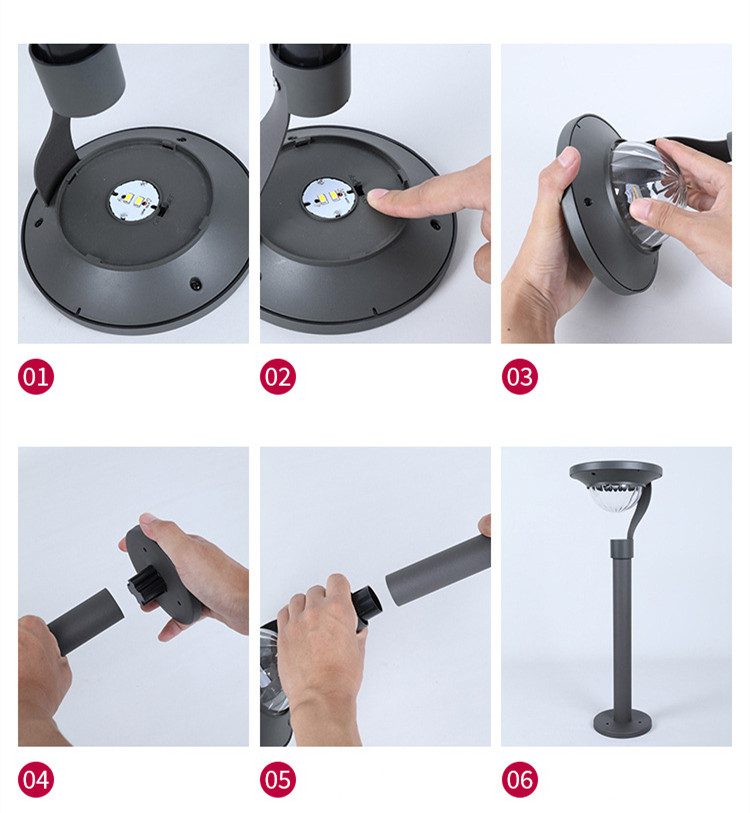 01

02

03

04

05

06