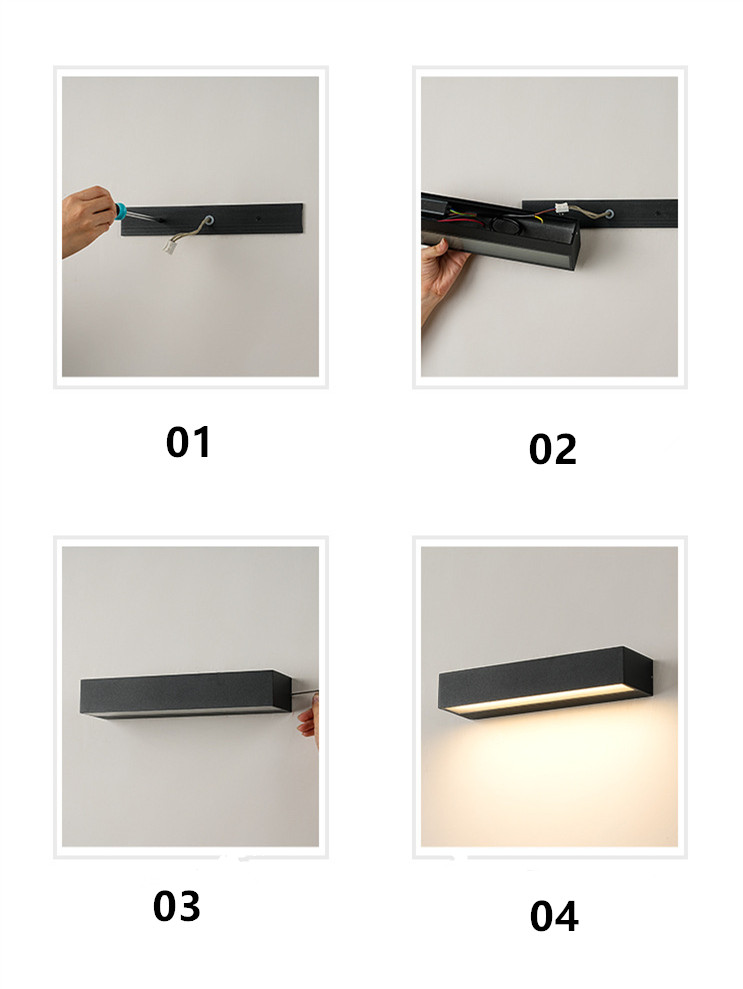 01

02

03

04