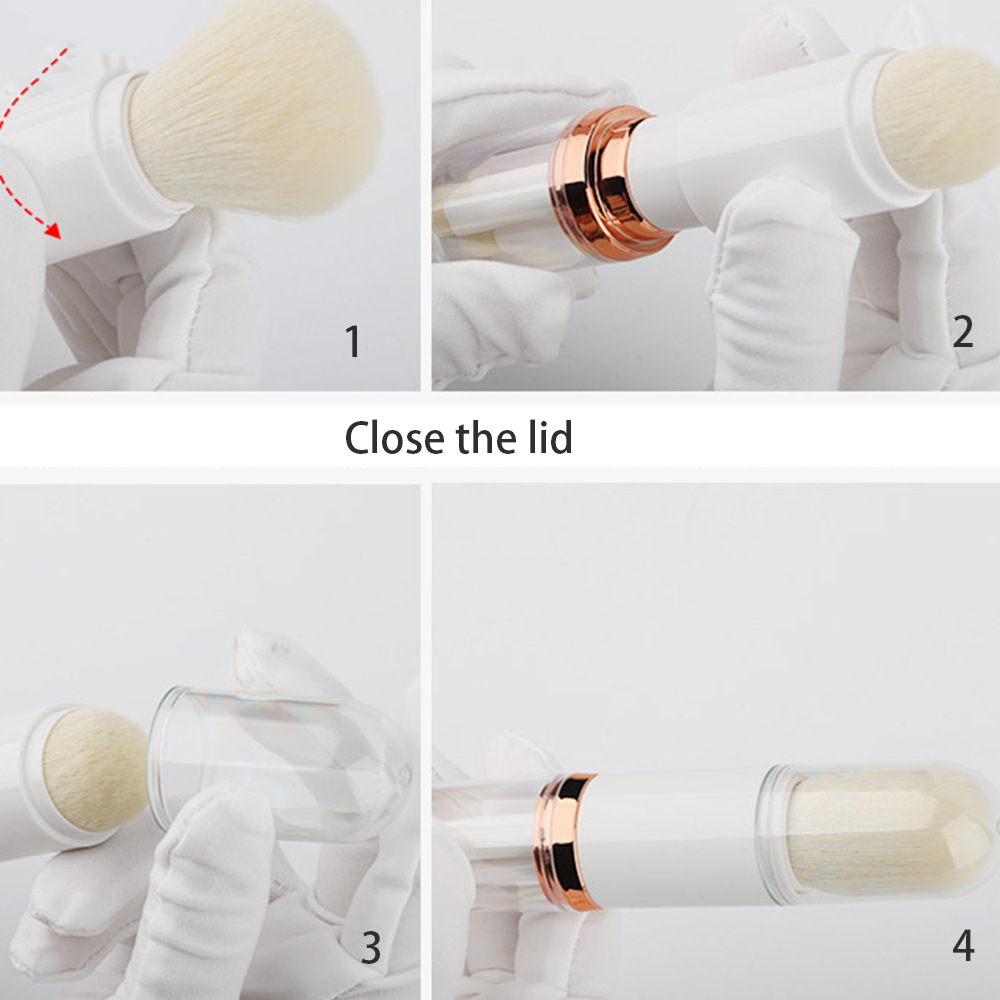 1

2

Close the lid

3

4