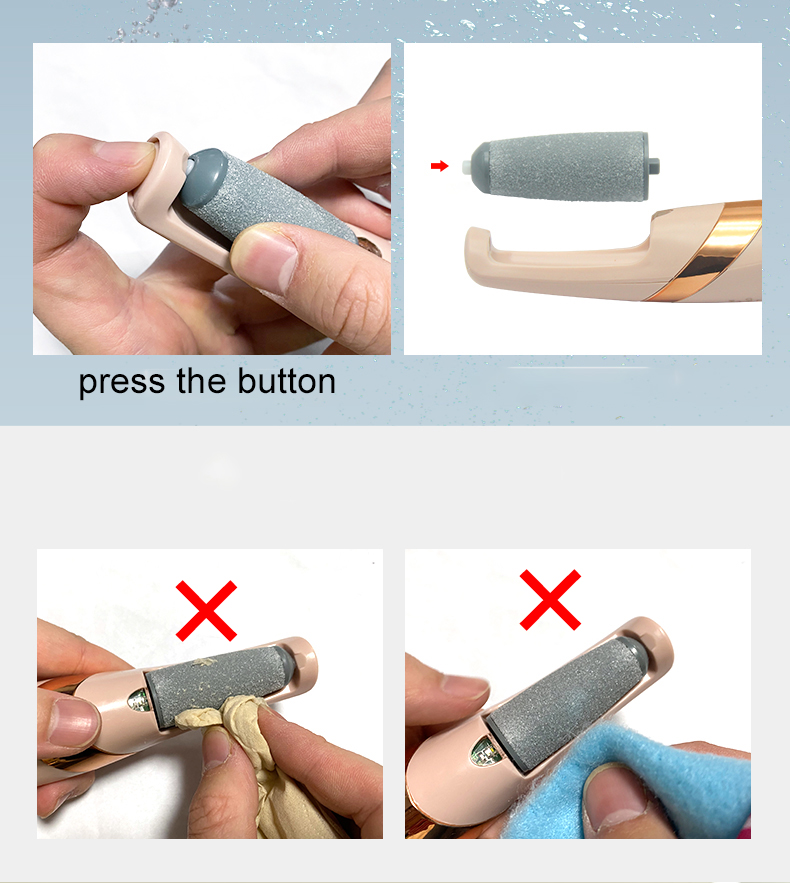 press the button