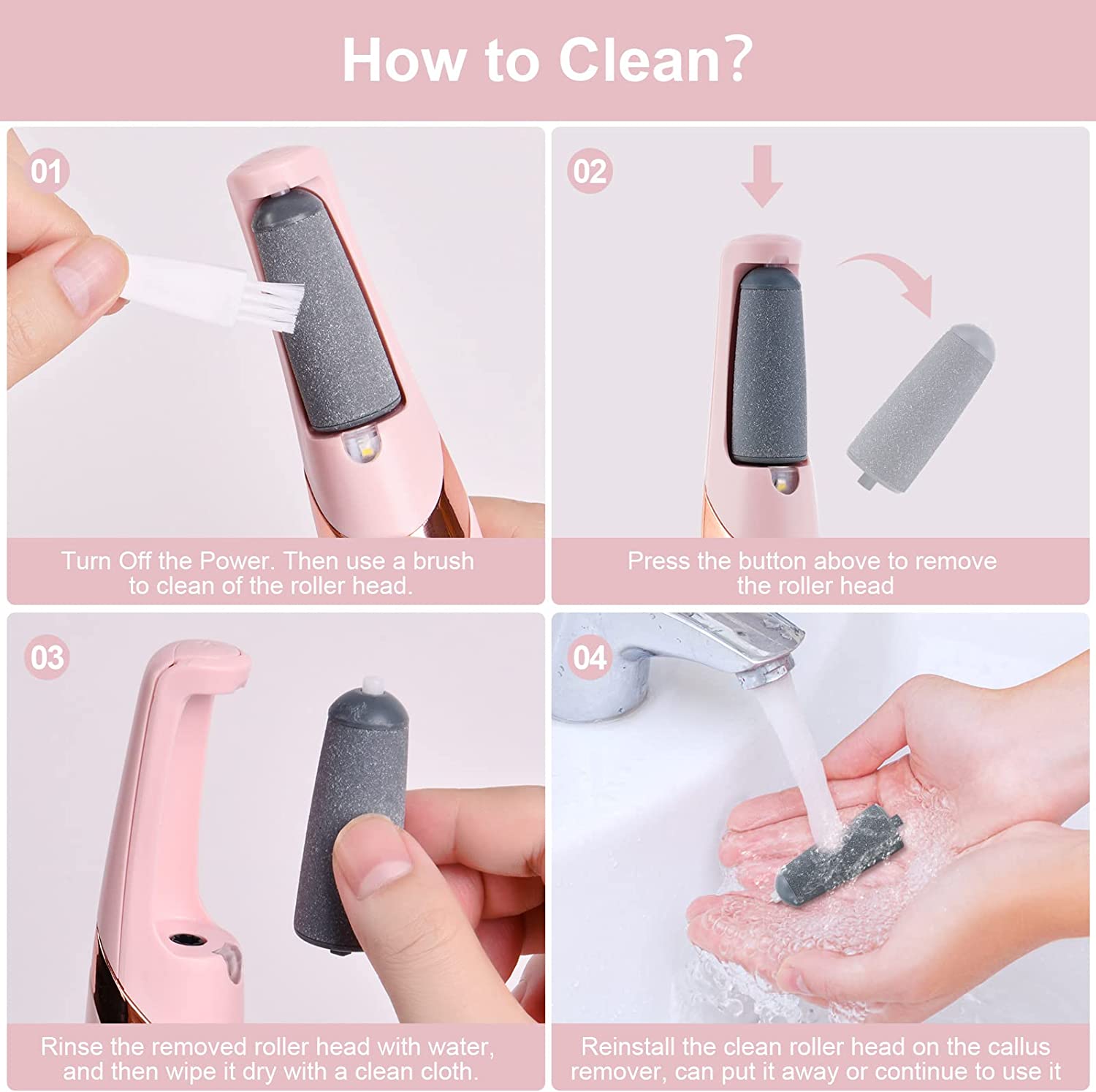 How to Clean?

01

Turn Off the Power. Then use a brush to clean of the roller head.

02

Press the button above to remove the roller head

03

Rinse the removed roller head with water, and then wipe it dry with a clean cloth.

04

Reinstall the clean roller head on the callus remover, can put it away or continue to use it