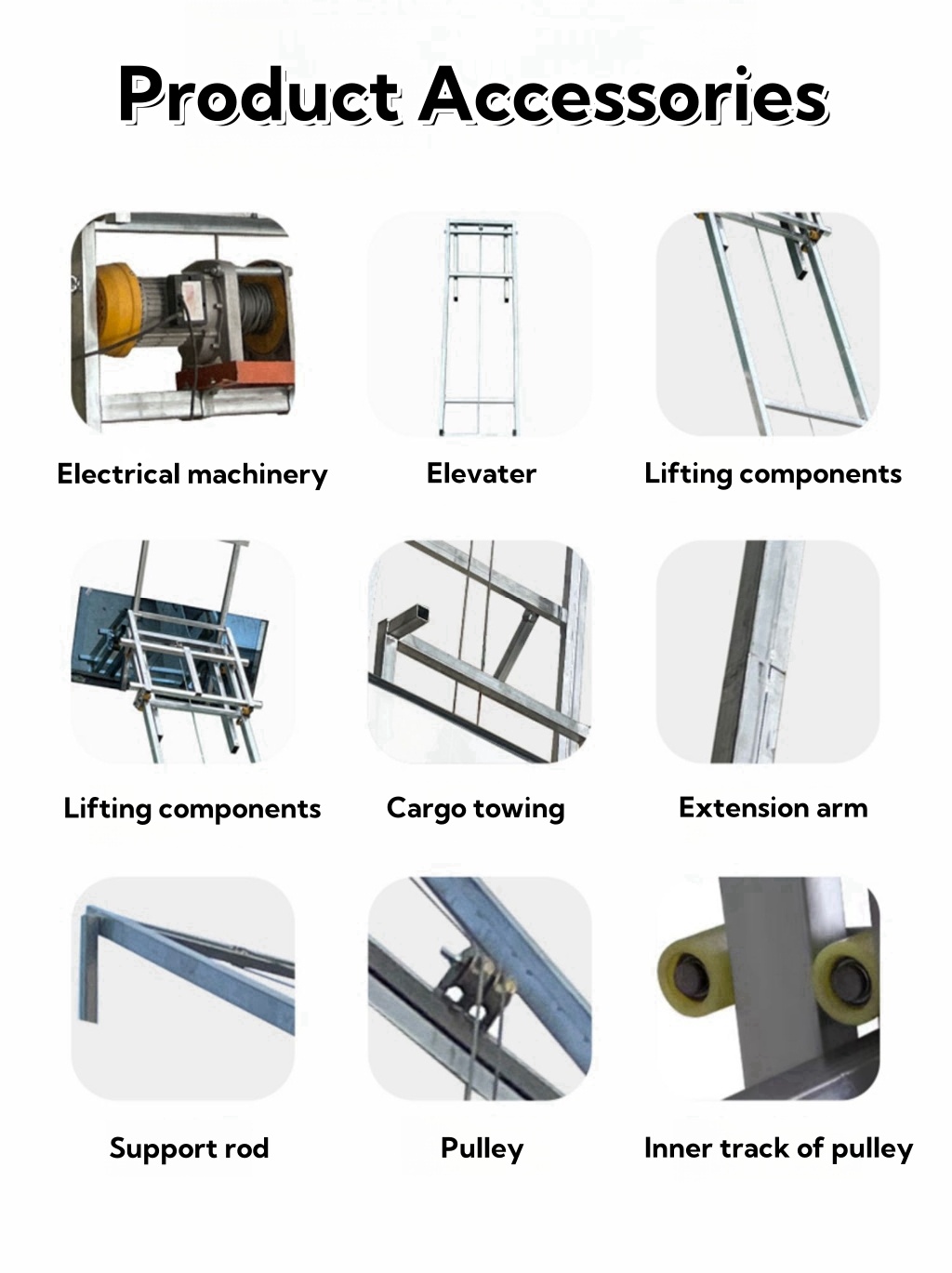 Product Accessories

Electrical machinery

Elevater

Lifting components

Lifting components

Cargo towing

Extension arm

Support rod

Pulley

Inner track of pulley