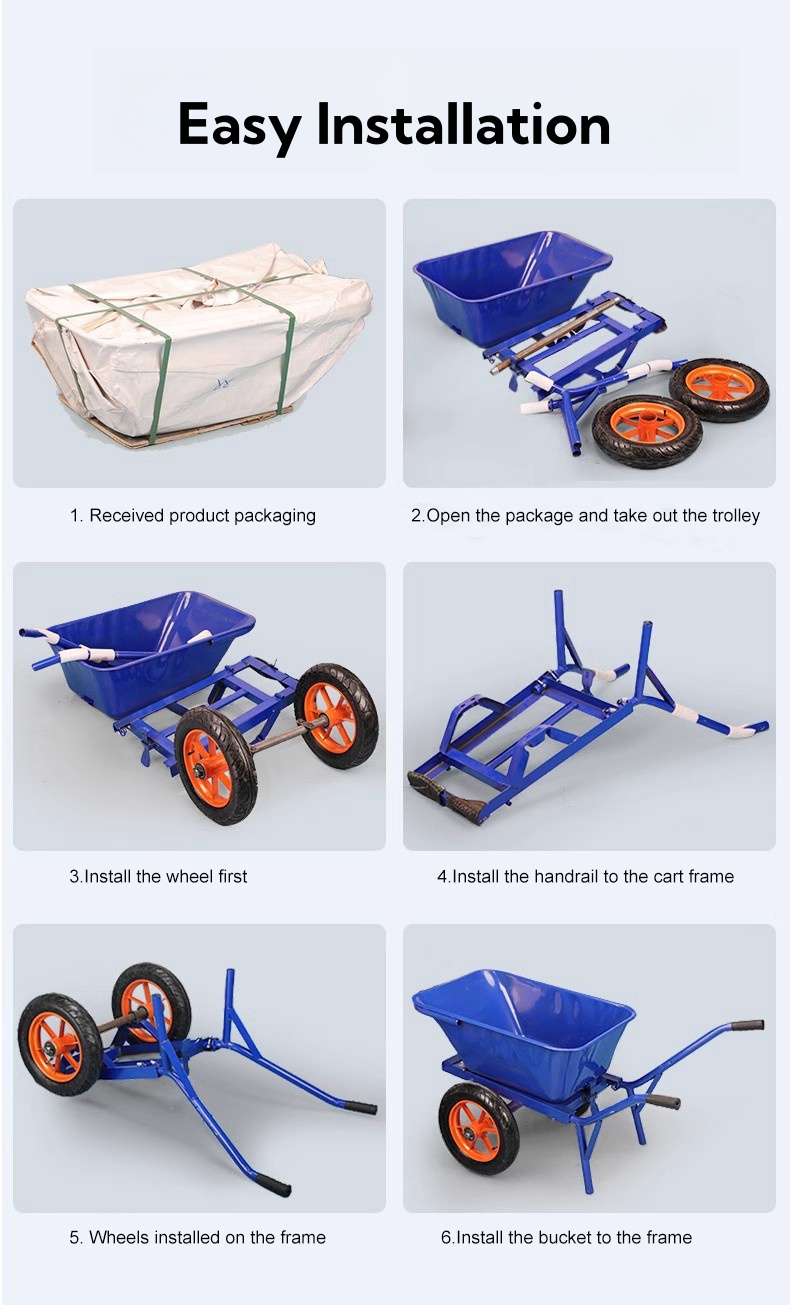 Easy Installation

1. Received product packaging

2.Open the package and take out the trolley

3.Install the wheel first

4.Install the handrail to the cart frame

5. Wheels installed on the frame

6.Install the bucket to the frame