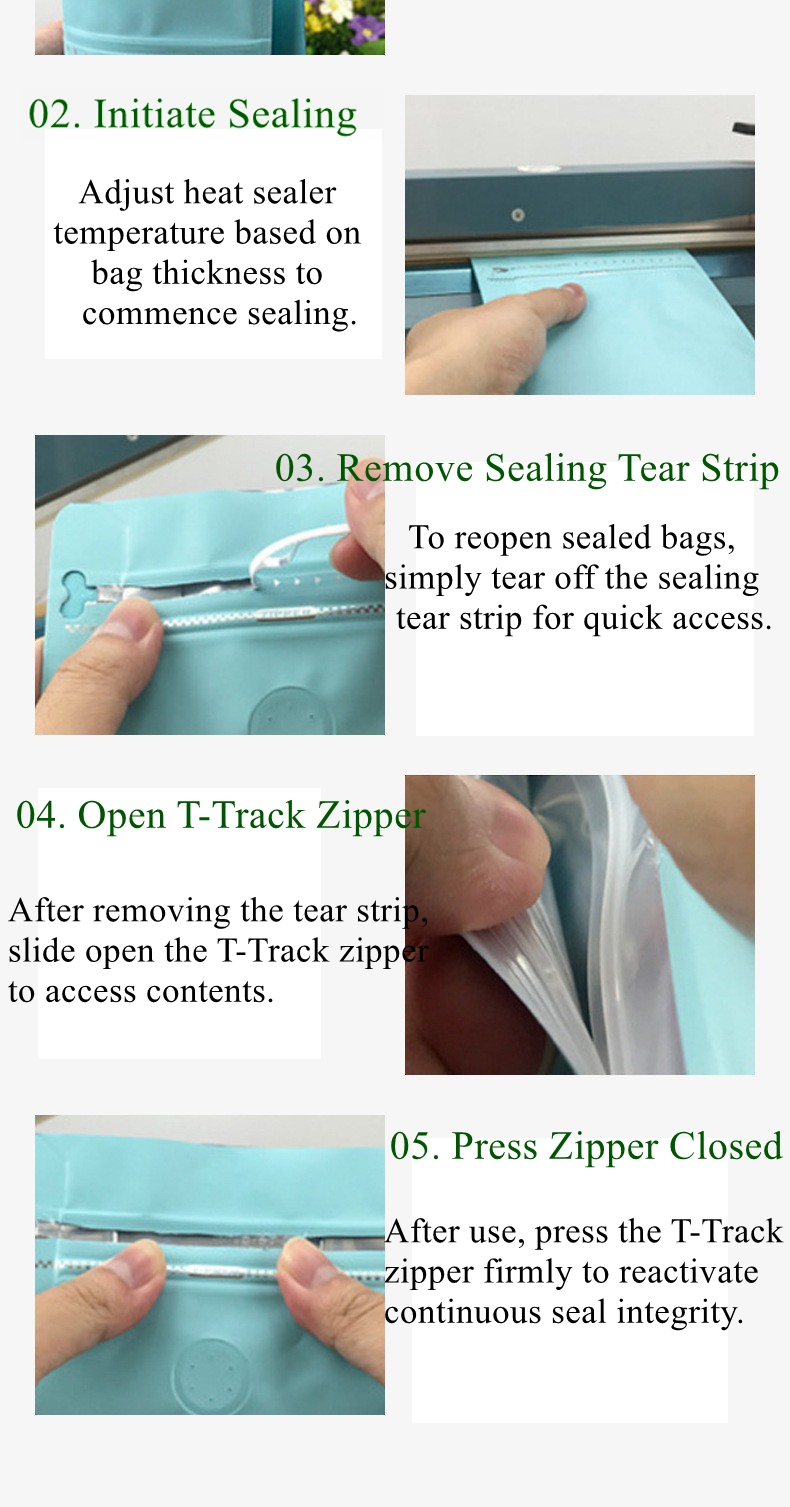 02. Initiate Sealing

Adjust heat sealer temperature based on bag thickness to commence sealing.

03. Remove Sealing Tear Strip

To reopen sealed bags, simply tear off the sealing tear strip for quick access.

04. Open T-Track Zipper

After removing the tear strip, slide open the T-Track zipper to access contents.

05. Press Zipper Closed

After use, press the T-Track zipper firmly to reactivate continuous seal integrity.