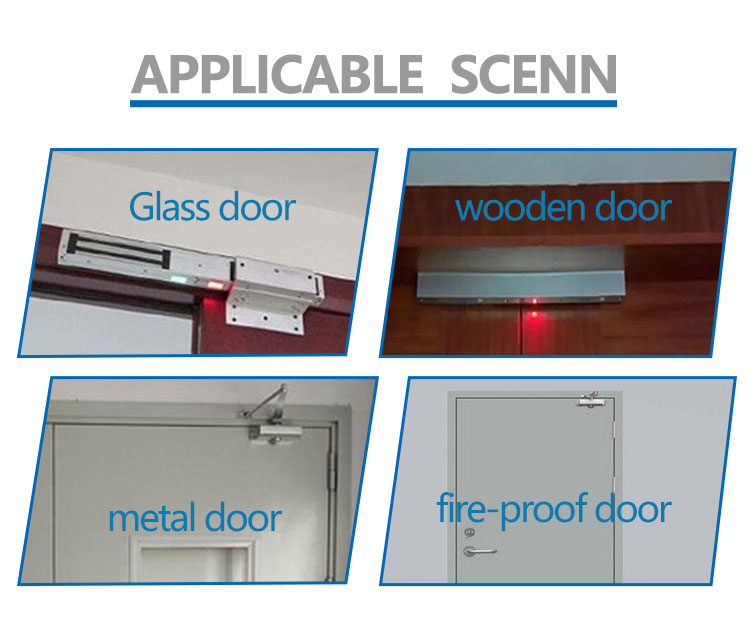 APPLICABLE SCENN

Glass door

wooden door

metal door

fire-proof door