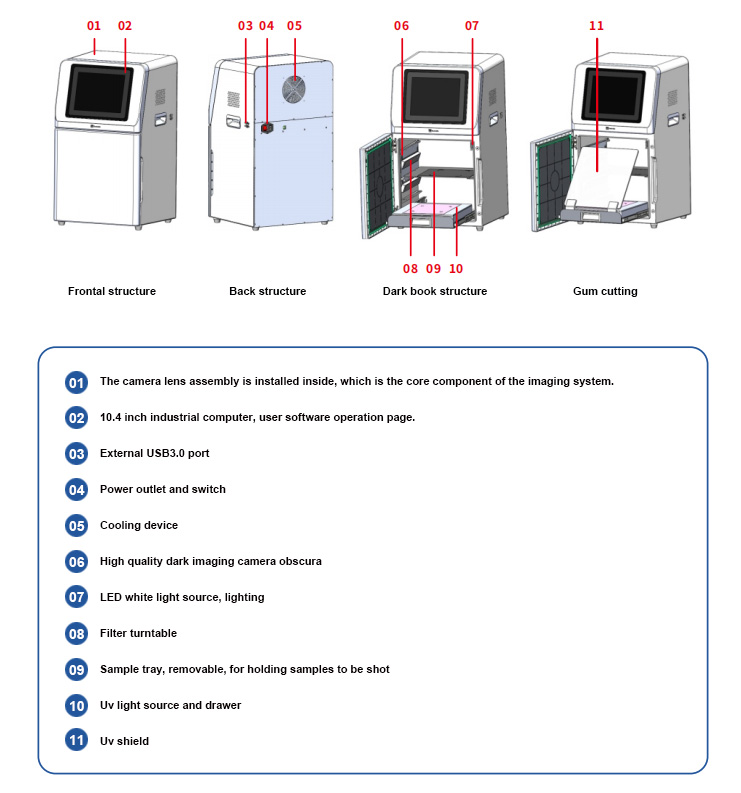 01 02

03 04 05

06 07

11

08 09 10

Frontal structure

Back structure

Dark book structure

Gum cutting

01 The camera lens assembly is installed inside, which is the core component of the imaging system.

02 10.4 inch industrial computer, user software operation page.

03 External USB3.0 port

04 Power outlet and switch

05 Cooling device

06 High quality dark imaging camera obscura

07 LED white light source, lighting

08 Filter turntable

09 Sample tray, removable, for holding samples to be shot

10 Uv light source and drawer

11 Uv shield