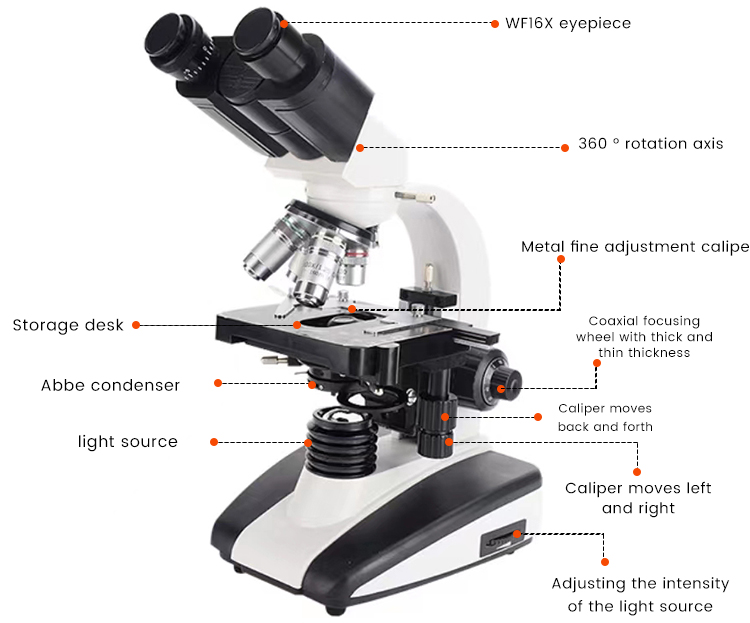 WF16X eyepiece

360 ° rotation axis

Metal fine adjustment calipe

Storage desk

Coaxial focusing wheel with thick and thin thickness

Abbe condenser

Caliper moves back and forth

light source

Caliper moves left and right

Adjusting the intensity of the light source