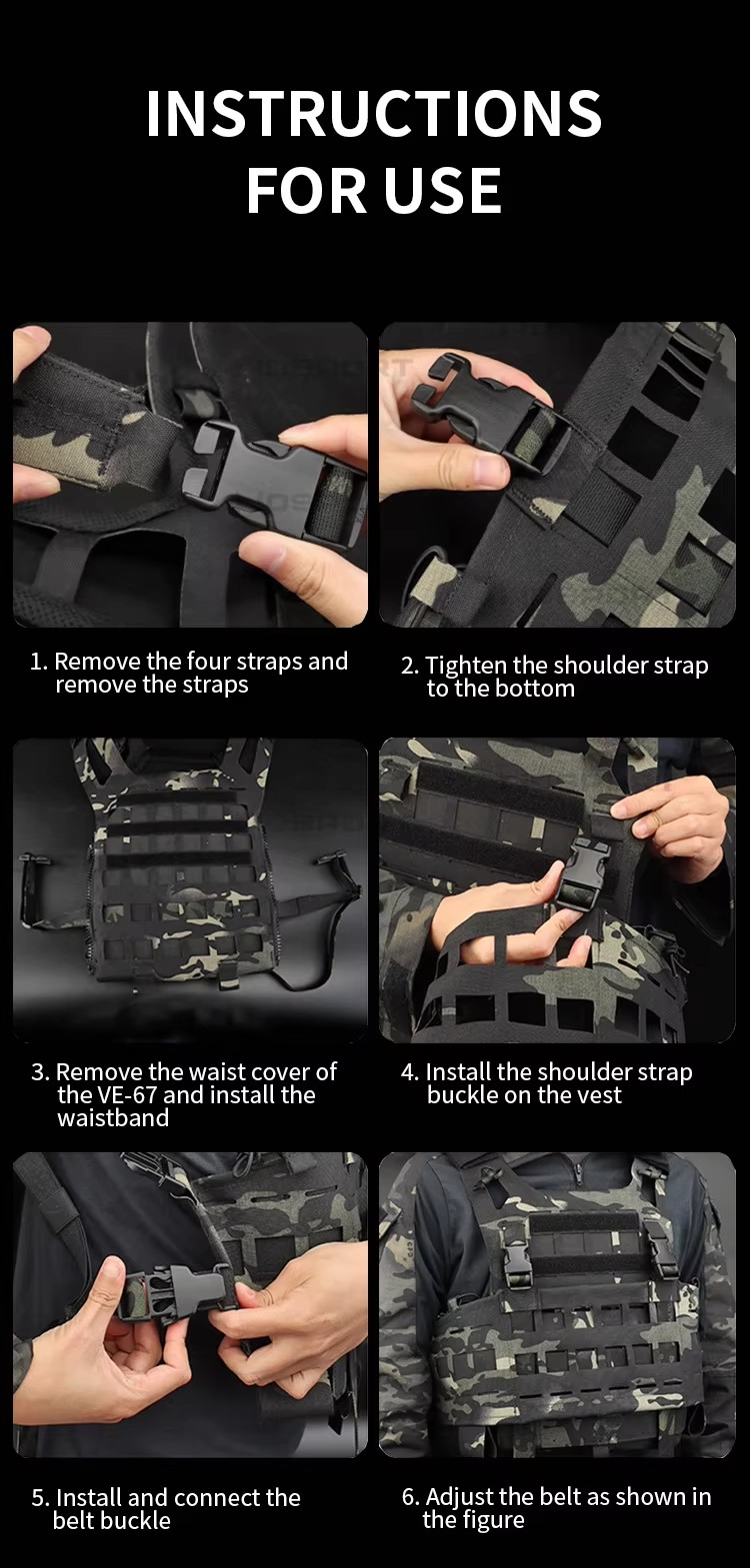 INSTRUCTIONS FOR USE

1. Remove the four straps and remove the straps

2. Tighten the shoulder strap to the bottom

3. Remove the waist cover of the VE-67 and install the waistband

4. Install the shoulder strap buckle on the vest

5. Install and connect the belt buckle

6. Adjust the belt as shown in the figure