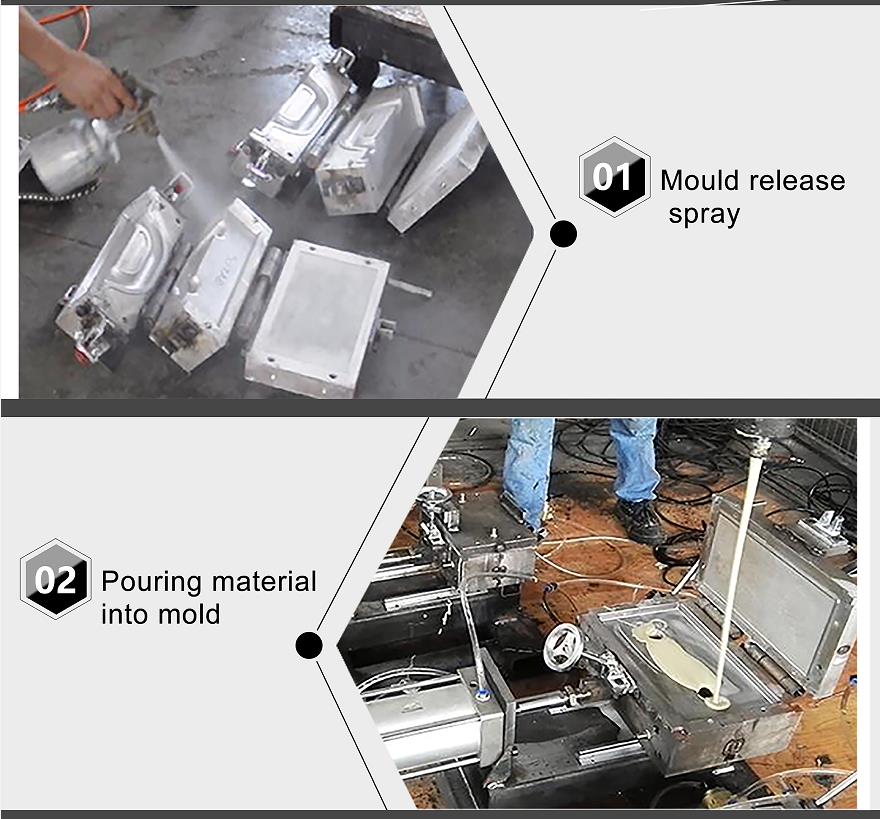 01 Mould release spray

02 Pouring material into mold